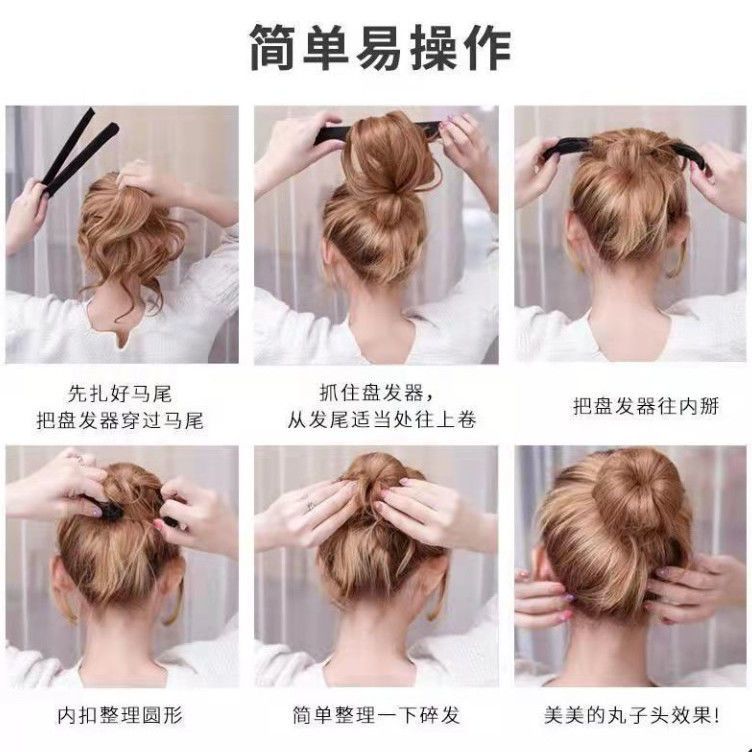 简单易操作

先扎好马尾
把盘发器穿过马尾

抓住盘发器，
从发尾适当处往上卷

把盘发器往内掰

内扣整理圆形

简单整理一下碎发

美美的丸子头效果！