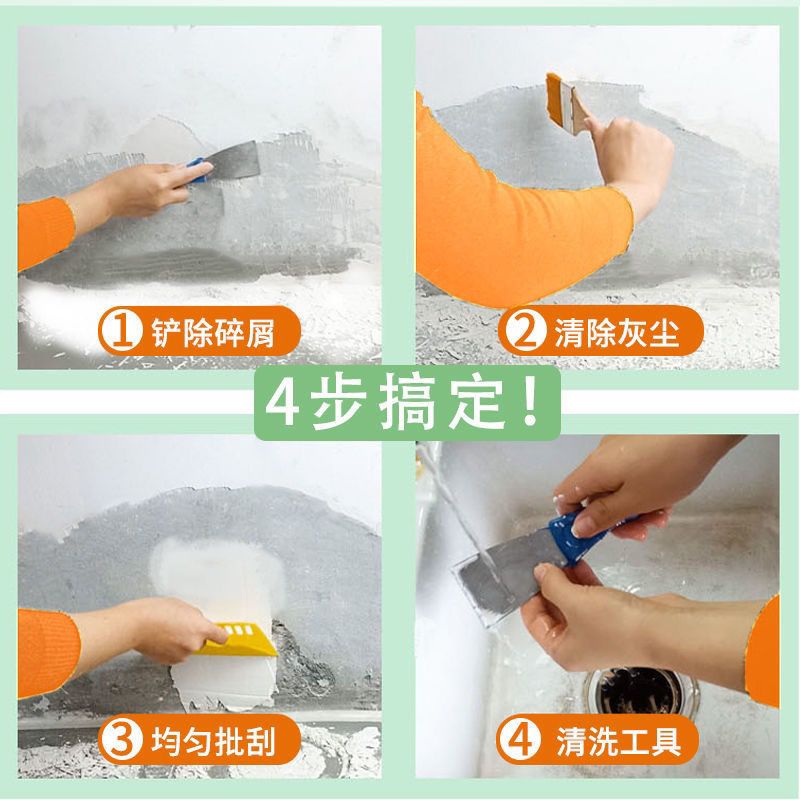 1 铲除碎屑

2 清除灰尘

4步搞定！

3 均匀批刮

4 清洗工具