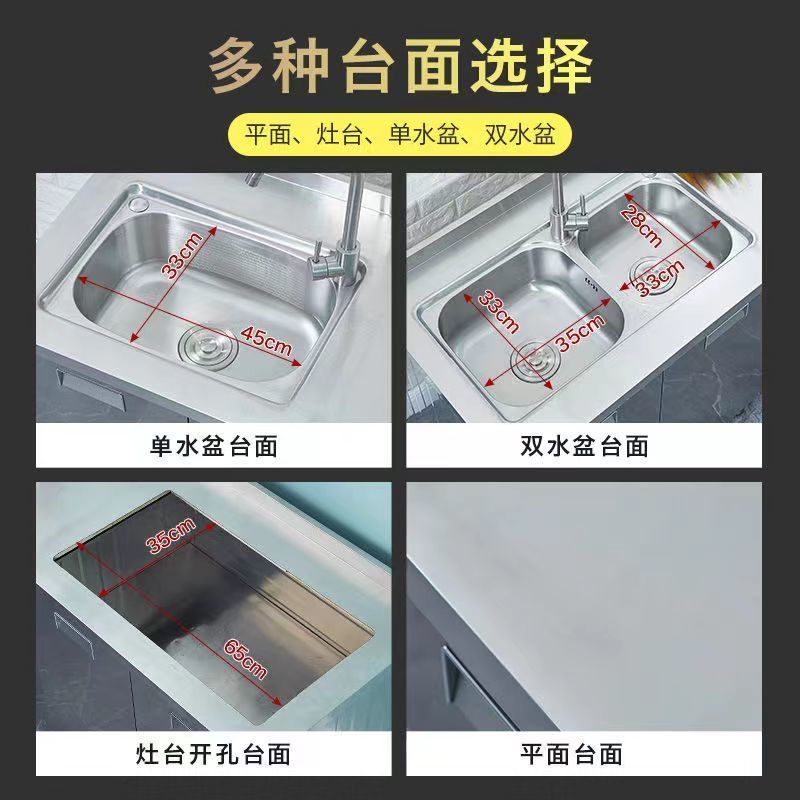 多种台面选择

平面、灶台、单水盆、双水盆

33cm
45cm
单水盆台面

28cm
33cm
33cm
35cm
双水盆台面

35cm
65cm
灶台开孔台面

平面台面