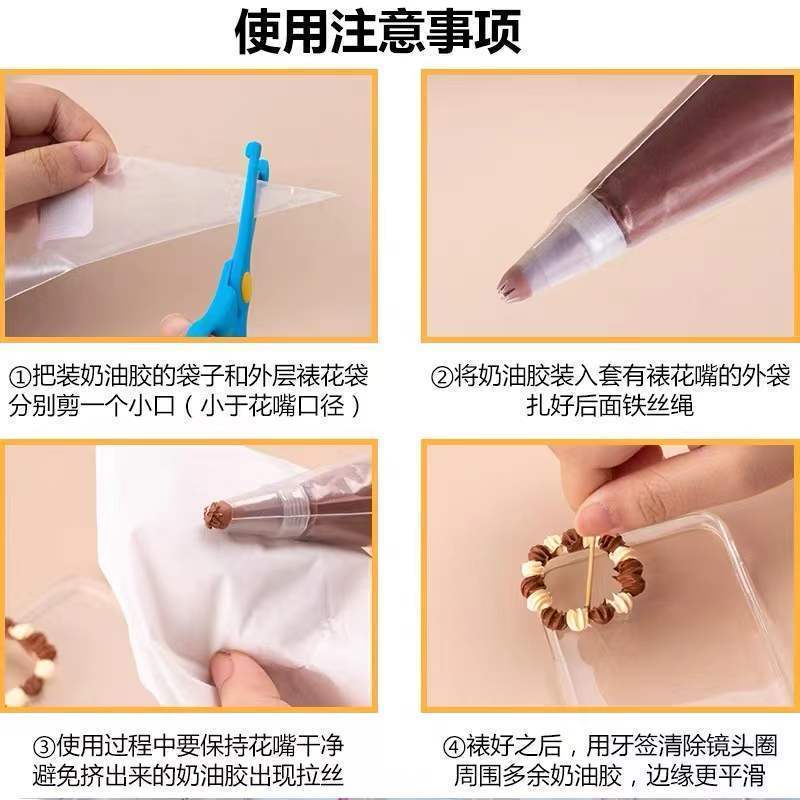 使用注意事项

①把装奶油胶的袋子和外层裱花袋分别剪一个小口（小于花嘴口径）

②将奶油胶装入套有裱花嘴的外袋扎好后面铁丝绳

③使用过程中要保持花嘴干净避免挤出来的奶油胶出现拉丝

④裱好之后，用牙签清除镜头圈周围多余奶油胶，边缘更平滑