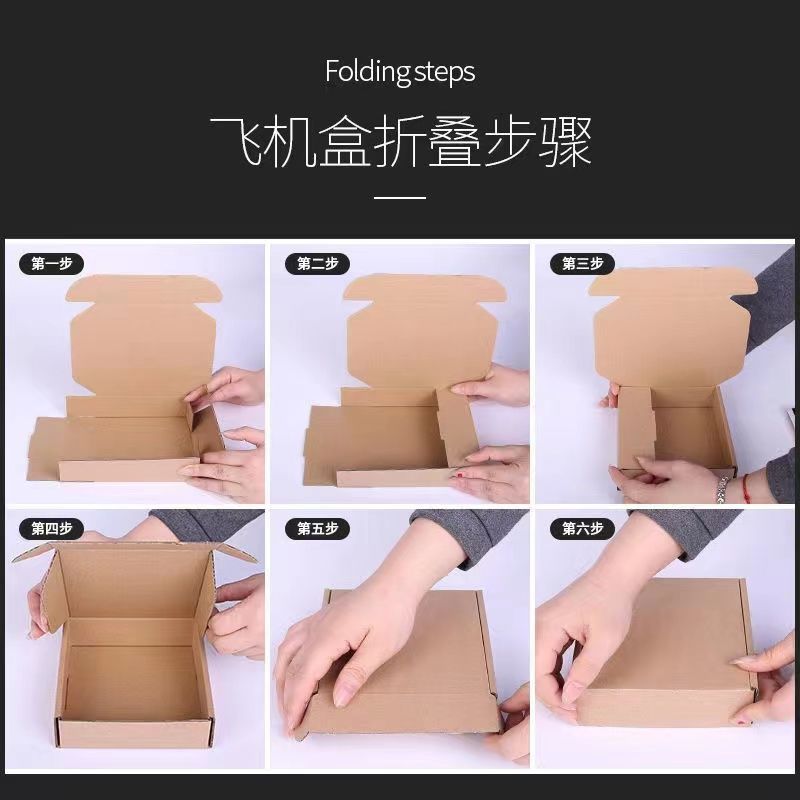 Folding steps

飞机盒折叠步骤

第一步

第二步

第三步

第四步

第五步

第六步