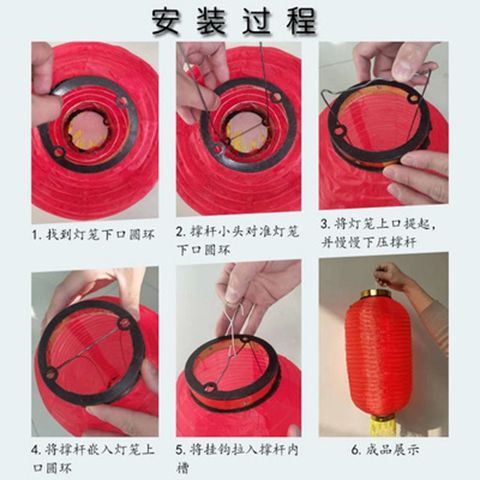 安装过程

1. 找到灯笼下口圆环

2. 撑杆小头对准灯笼下口圆环

3. 将灯笼上口提起，并慢慢下压撑杆

4. 将撑杆嵌入灯笼上口圆环

5. 将挂钩拉入撑杆内槽

6. 成品展示