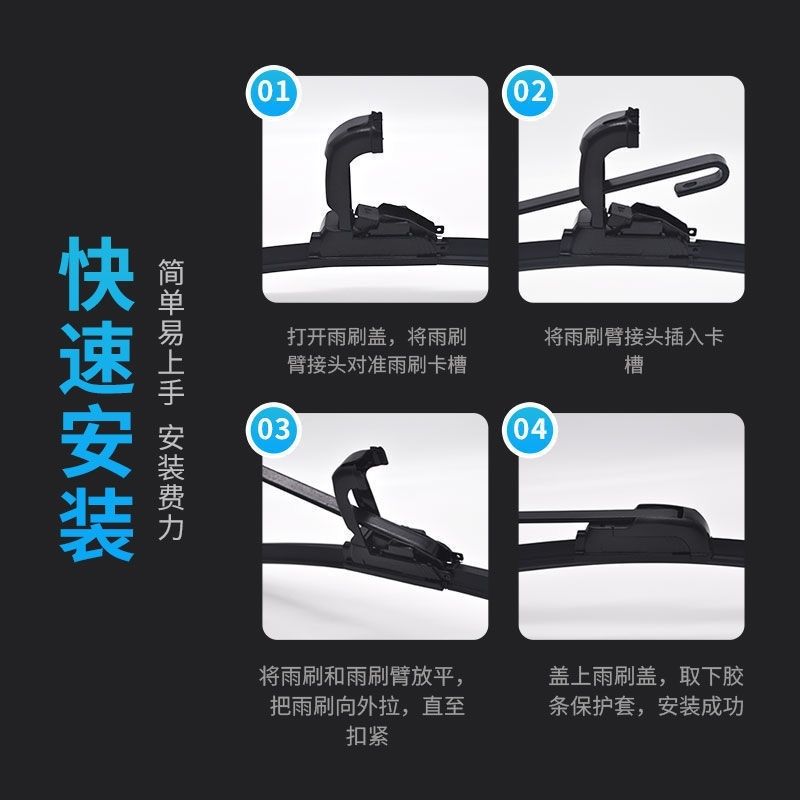 快速安装

简单易上手 安装费力

01

打开雨刷盖，将雨刷臂接头对准雨刷卡槽

02

将雨刷臂接头插入卡槽

03

将雨刷和雨刷臂放平，把雨刷向外拉，直至扣紧

04

盖上雨刷盖，取下胶条保护套，安装成功