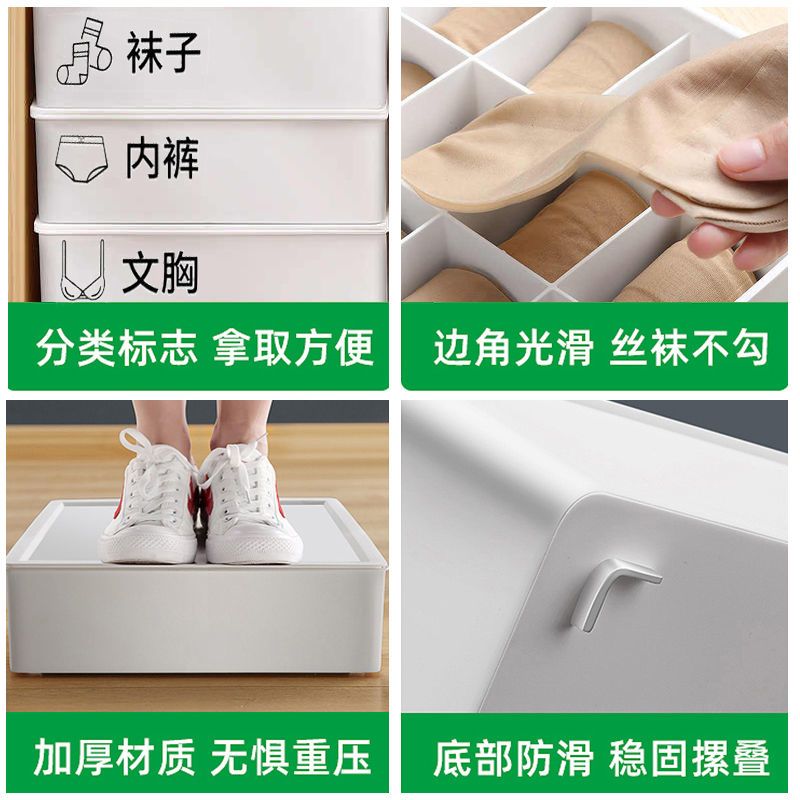 袜子

内裤

文胸

分类标志 拿取方便

边角光滑 丝袜不勾

加厚材质 无惧重压

底部防滑 稳固摞叠