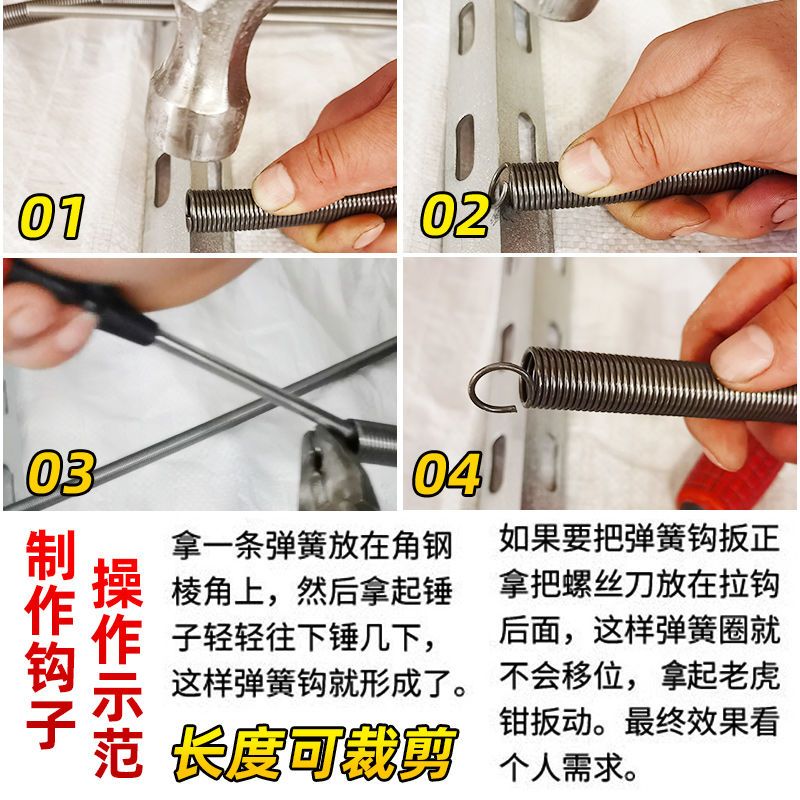 01

02

03

04

制作钩子

操作示范

拿一条弹簧放在角钢棱角上，然后拿起锤子轻轻往下锤几下，这样弹簧钩就形成了。

长度可裁剪

如果要把弹簧钩扳正拿把螺丝刀放在拉钩后面，这样弹簧圈就不会移位，拿起老虎钳扳动。最终效果看个人需求。