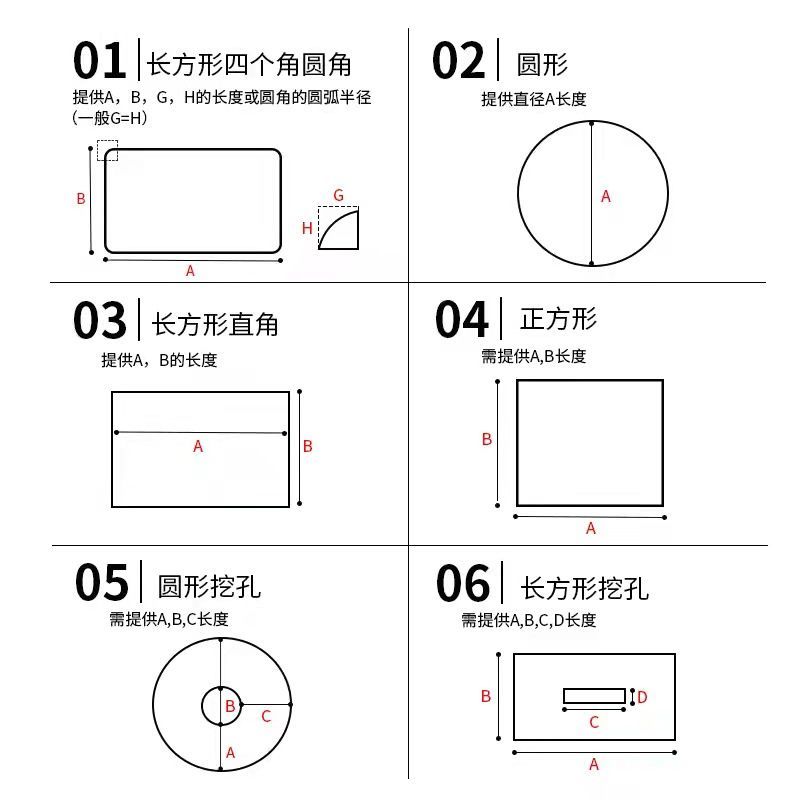 01 长方形四个角圆角
提供A，B，G，H的长度或圆角的圆弧半径（一般G=H）

B
A
G
H

02 圆形
提供直径A长度

A

03 长方形直角
提供A，B的长度

A
B

04 正方形
需提供A,B长度

B
A

05 圆形挖孔
需提供A,B,C长度

B
C
A

06 长方形挖孔
需提供A,B,C,D长度

B
D
C
A