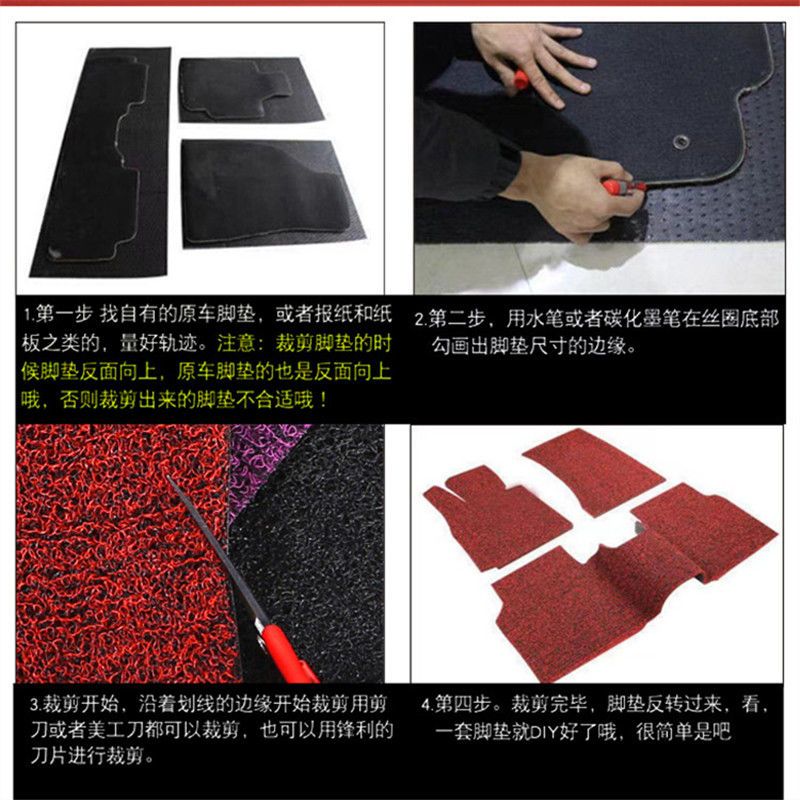 1.第一步 找自有的原车脚垫，或者报纸和纸板之类的，量好轨迹。注意：裁剪脚垫的时候脚垫反面向上，原车脚垫的也是反面向上哦，否则裁剪出来的脚垫不合适哦！

2.第二步，用水笔或者碳化墨笔在丝圈底部勾画出脚垫尺寸的边缘。

3.裁剪开始，沿着划线的边缘开始裁剪用剪刀或者美工刀都可以裁剪，也可以用锋利的刀片进行裁剪。

4.第四步。裁剪完毕，脚垫反转过来，看，一套脚垫就DIY好了哦，很简单是吧