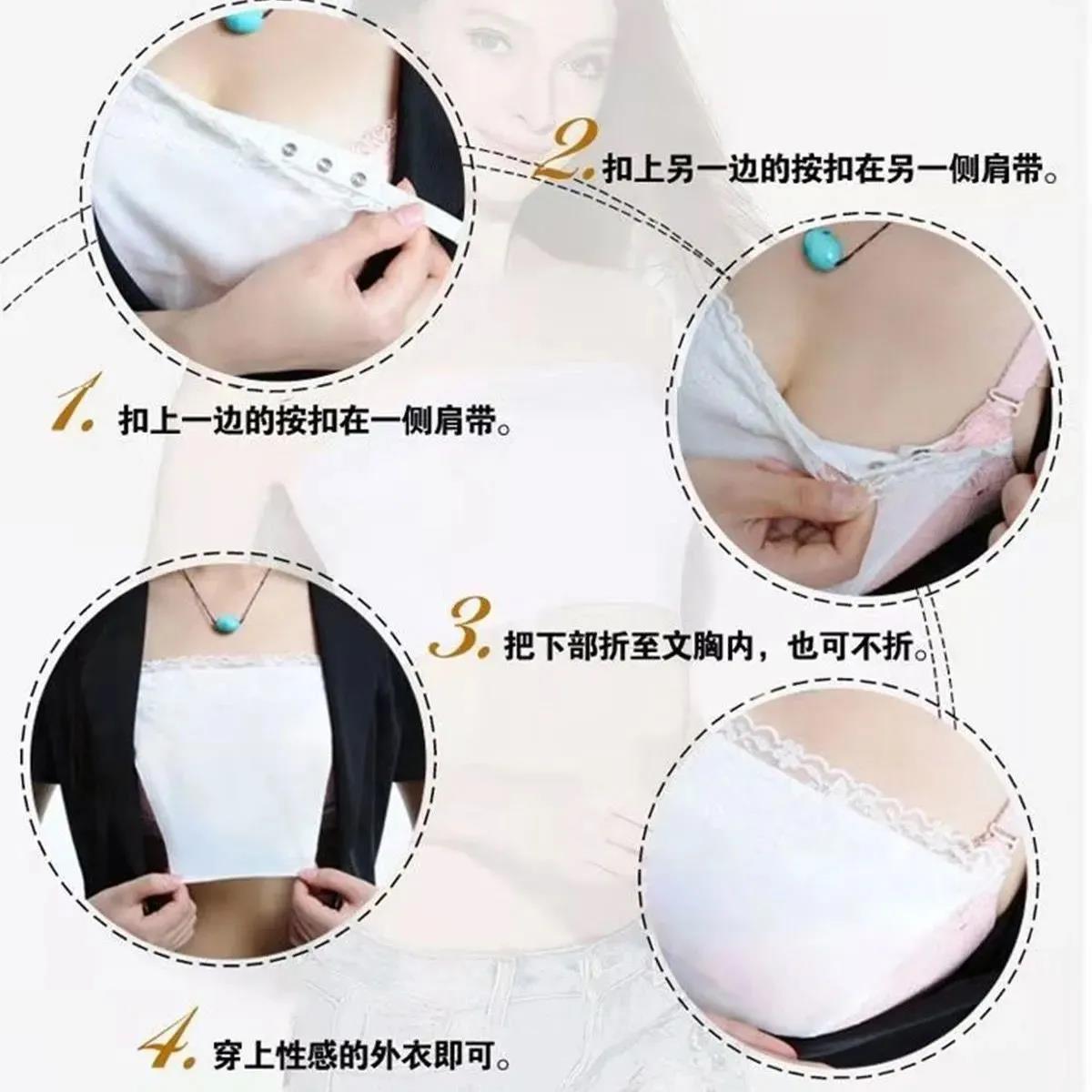 2. 扣上另一边的按扣在另一侧肩带。

1. 扣上一边的按扣在一侧肩带。

3. 把下部折至文胸内，也可不折。

4. 穿上性感的外衣即可。