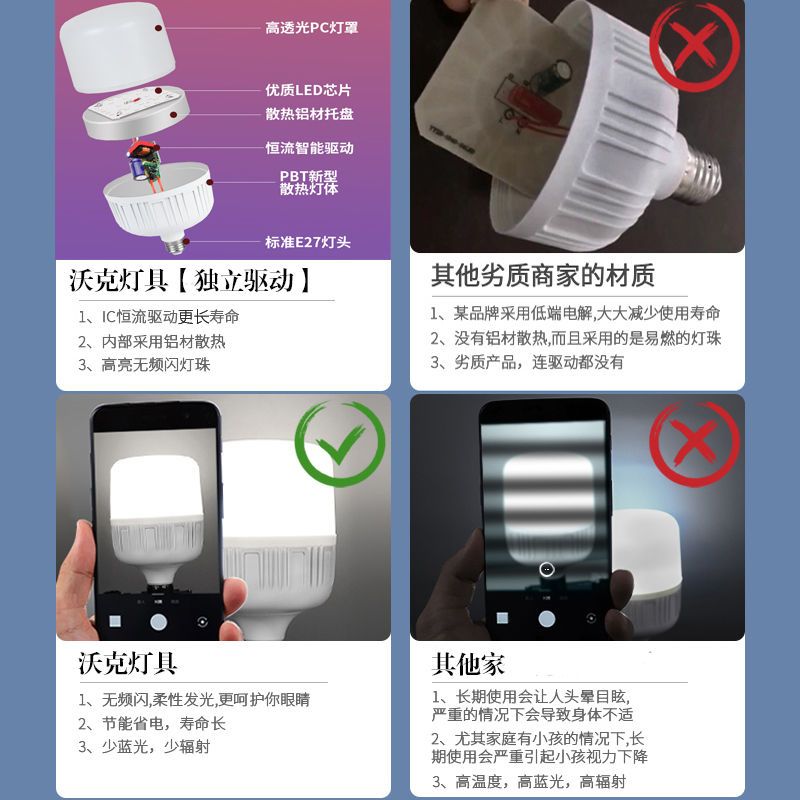 高透光PC灯罩
优质LED芯片
散热铝材托盘
恒流智能驱动
PBT新型散热灯体
标准E27灯头

沃克灯具【独立驱动】
1、IC恒流驱动更长寿命
2、内部采用铝材散热
3、高亮无频闪灯珠

其他劣质商家的材质
1、某品牌采用低端电解,大大减少使用寿命
2、没有铝材散热,而且采用的是易燃的灯珠
3、劣质产品,连驱动都没有

沃克灯具
1、无频闪,柔性发光,更呵护你眼睛
2、节能省电,寿命长
3、少蓝光,少辐射

其他家
1、长期使用会让人头晕目眩,严重的情况下会导致身体不适
2、尤其家庭有小孩的情况下,长期使用会严重引起小孩视力下降
3、高温度,高蓝光,高辐射