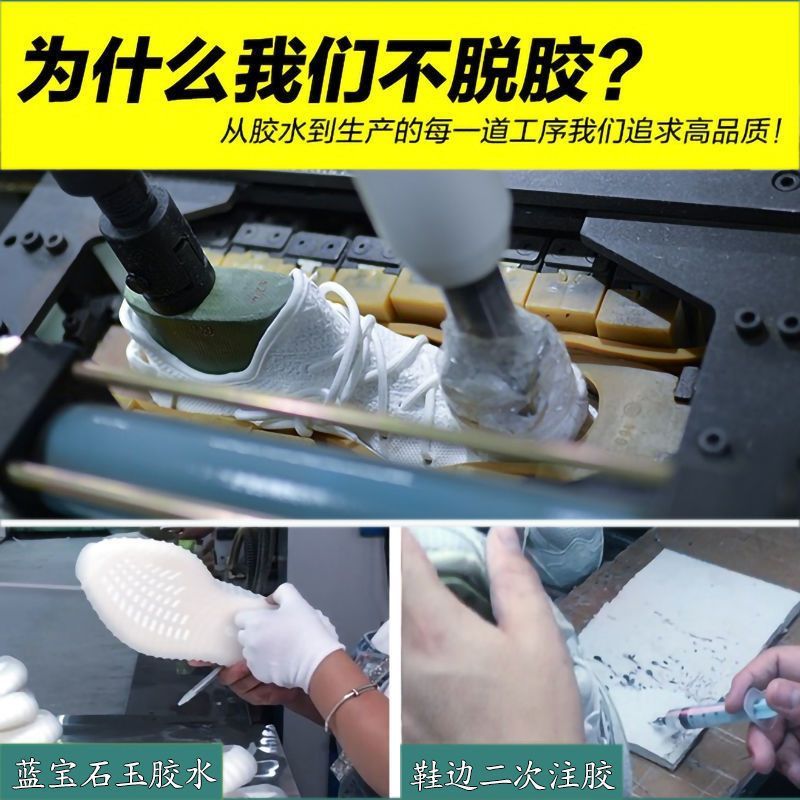 为什么我们不脱胶？
从胶水到生产的每一道工序我们追求高品质！

蓝宝石玉胶水

鞋边二次注胶