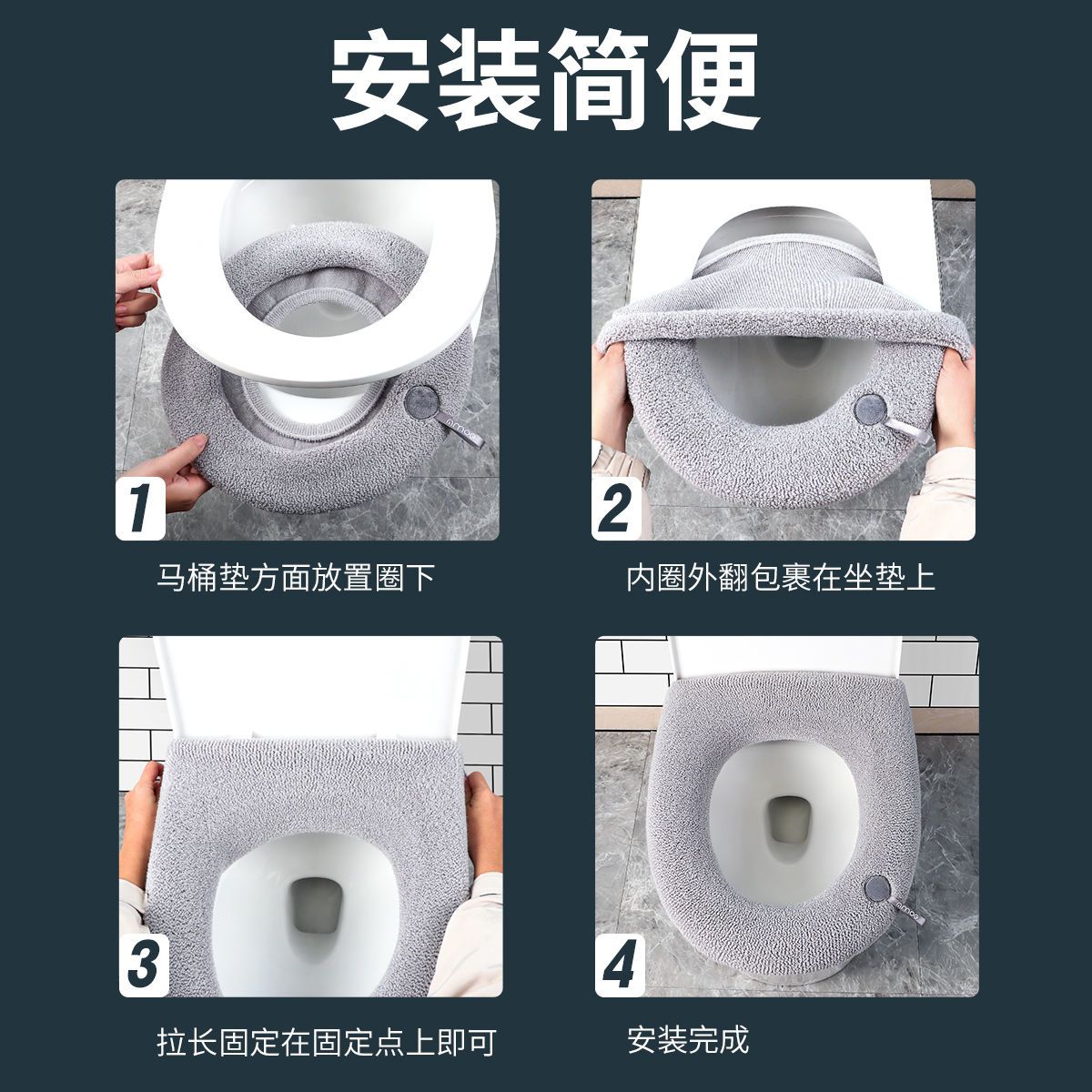 安装简便

1
马桶垫方面放置圈下

2
内圈外翻包裹在坐垫上

3
拉长固定在固定点上即可

4
安装完成