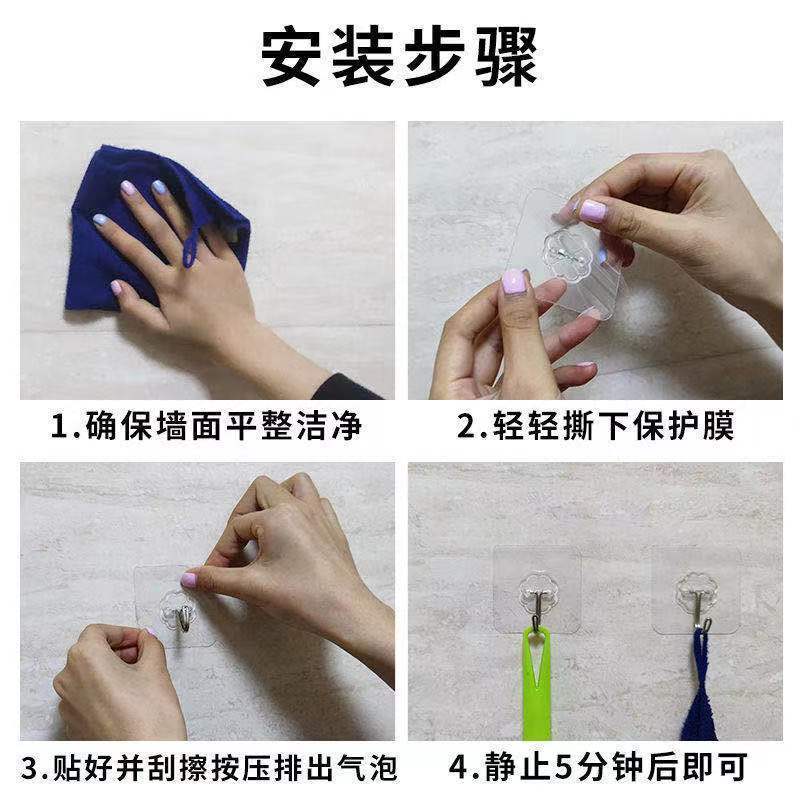 安装步骤

1.确保墙面平整洁净

2.轻轻撕下保护膜

3.贴好并刮擦按压排出气泡

4.静止5分钟后即可