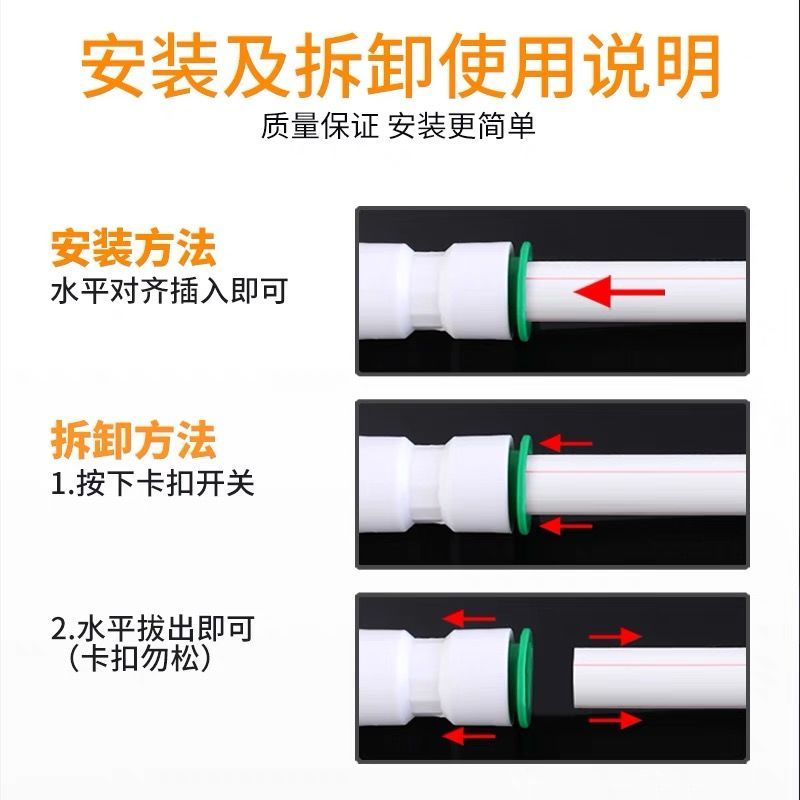 安装及拆卸使用说明
质量保证 安装更简单

安装方法
水平对齐插入即可

拆卸方法
1.按下卡扣开关

2.水平拔出即可
（卡扣勿松）