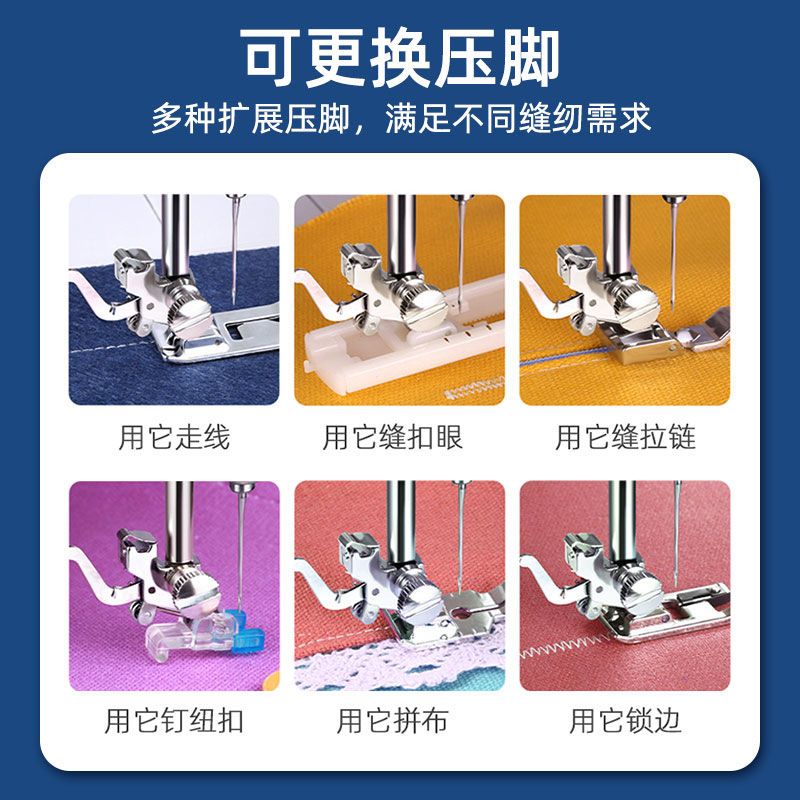 可更换压脚
多种扩展压脚，满足不同缝纫需求

用它走线

用它缝扣眼

用它缝拉链

用它钉纽扣

用它拼布

用它锁边