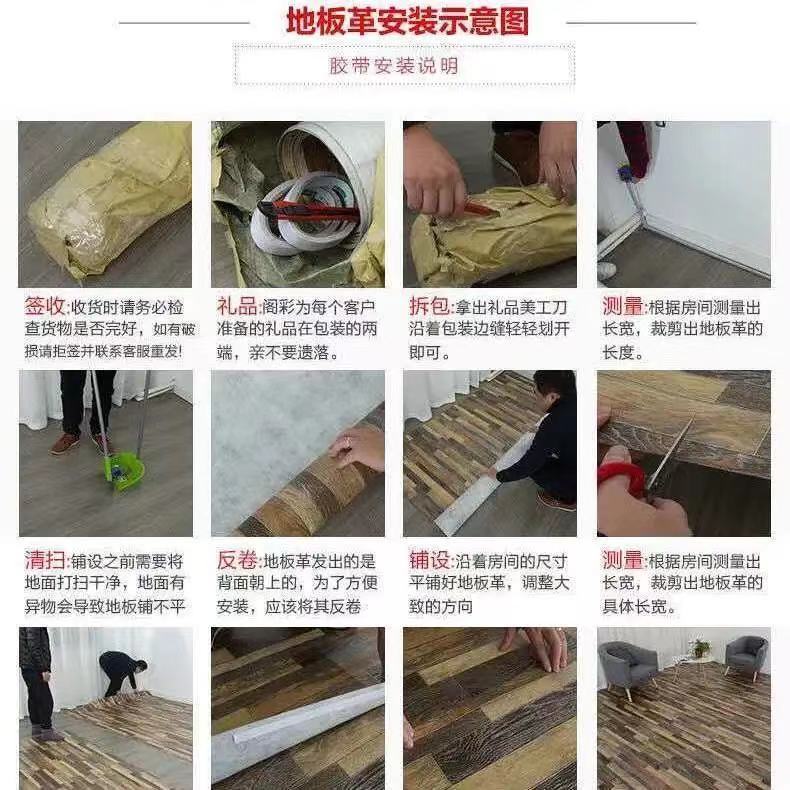 地板革安装示意图

胶带安装说明

签收:收货时请务必检查货物是否完好，如有破损请拒签并联系客服重发!

礼品:阁彩为每个客户准备的礼品在包装的两端，亲不要遗落。

拆包:拿出礼品美工刀沿着包装边缝轻轻划开即可。

测量:根据房间测量出长宽，裁剪出地板革的长度。

清扫:铺设之前需要将地面打扫干净，地面有异物会导致地板铺不平

反卷:地板革发出的是背面朝上的，为了方便安装，应该将其反卷

铺设:沿着房间的尺寸平铺好地板革，调整大致的方向

测量:根据房间测量出长宽，裁剪出地板革的具体长宽。