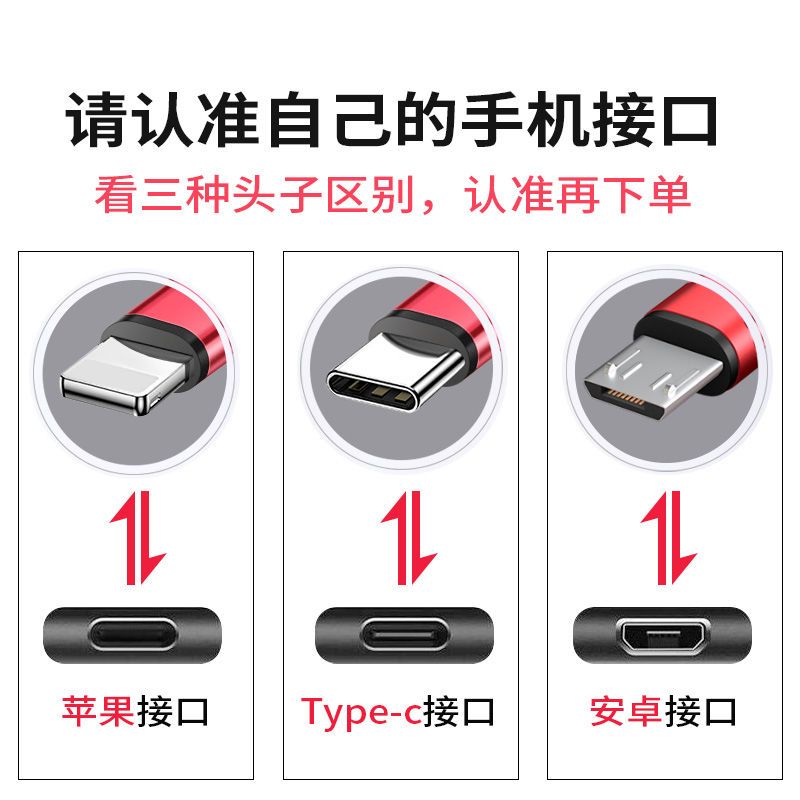 请认准自己的手机接口

看三种头子区别，认准再下单

苹果接口

Type-c接口

安卓接口