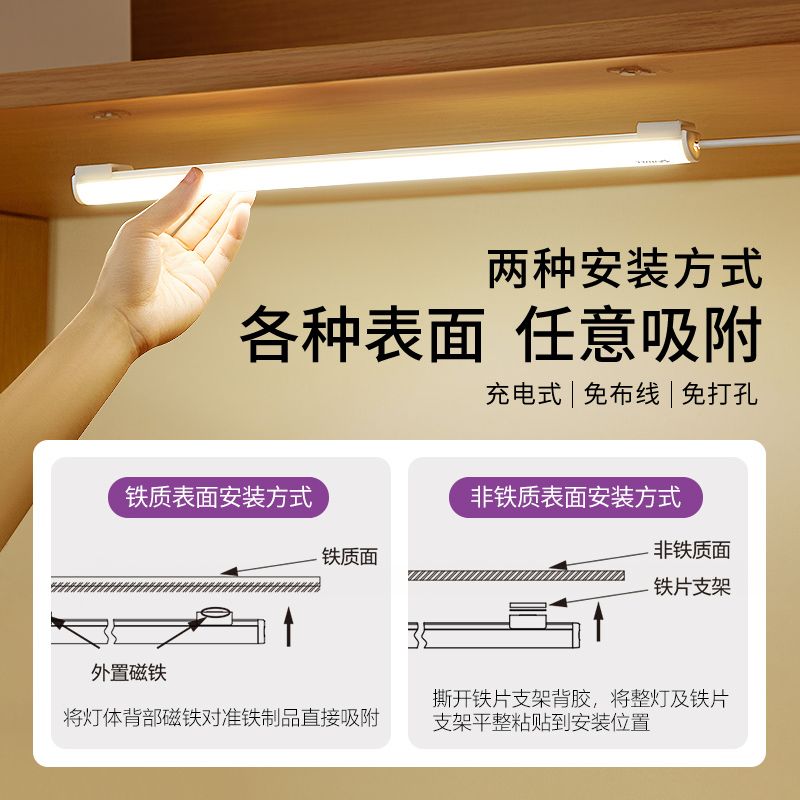 两种安装方式
各种表面 任意吸附
充电式 | 免布线 | 免打孔

铁质表面安装方式
铁质面
外置磁铁
将灯体背部磁铁对准铁制品直接吸附

非铁质表面安装方式
非铁质面
铁片支架
撕开铁片支架背胶，将整灯及铁片支架平整粘贴到安装位置