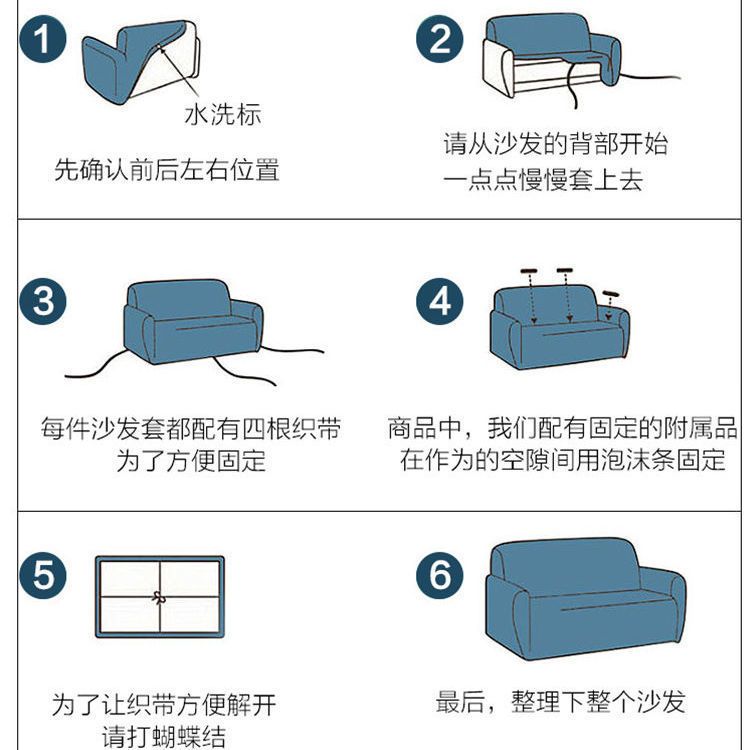 1

水洗标

先确认前后左右位置

2

请从沙发的背部开始
一点点慢慢套上去

3

每件沙发套都配有四根织带
为了方便固定

4

商品中，我们配有固定的附属品
在作为的空隙间用泡沫条固定

5

为了让织带方便解开
请打蝴蝶结

6

最后，整理下整个沙发