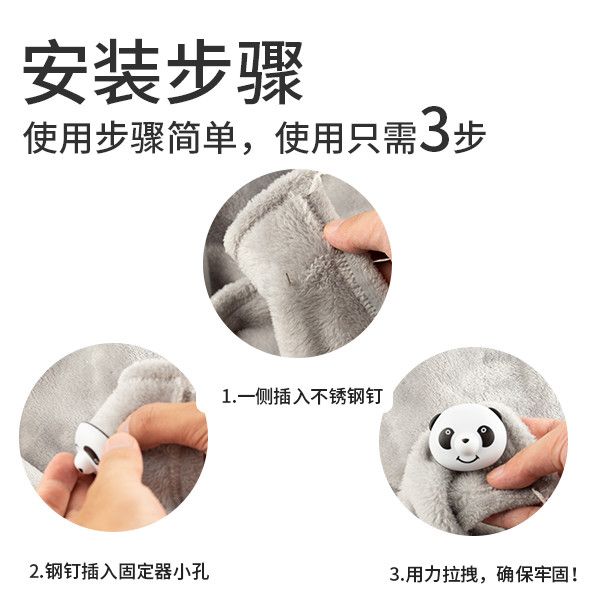 安装步骤
使用步骤简单，使用只需3步

1.一侧插入不锈钢钉

2.钢钉插入固定器小孔

3.用力拉拽，确保牢固！