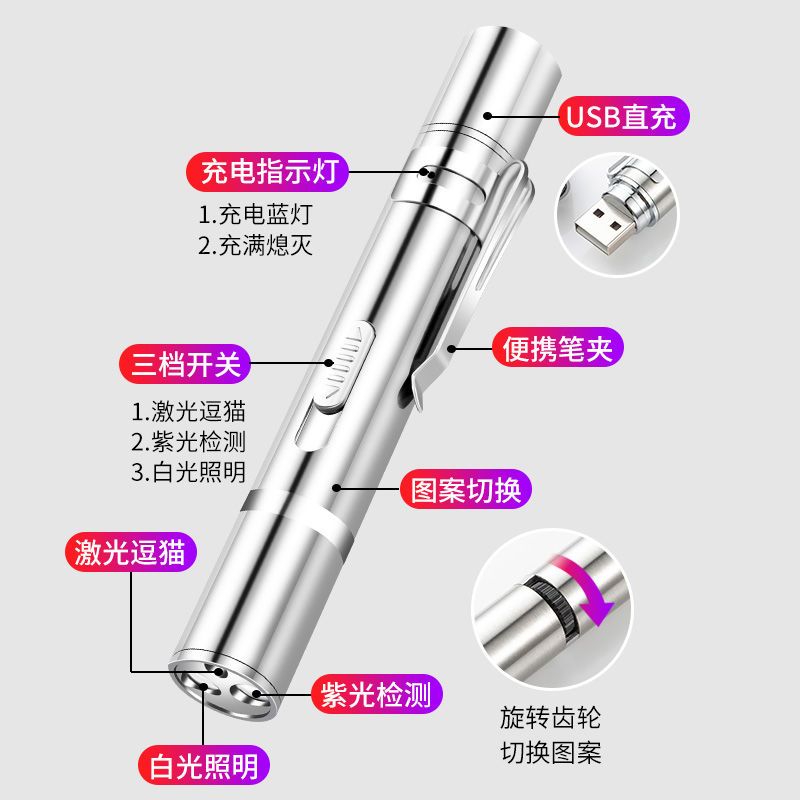 USB直充

充电指示灯

1.充电蓝灯
2.充满熄灭

便携笔夹

三档开关

1.激光逗猫
2.紫光检测
3.白光照明

图案切换

激光逗猫

紫光检测

白光照明

旋转齿轮
切换图案