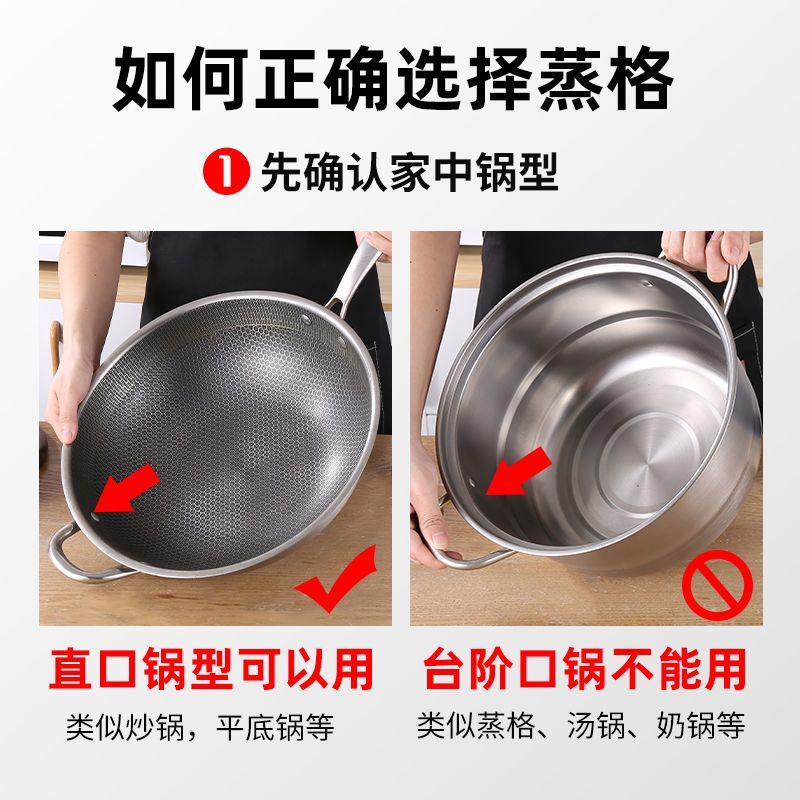 如何正确选择蒸格

1 先确认家中锅型

直口锅型可以用

类似炒锅，平底锅等

台阶口锅不能用

类似蒸格、汤锅、奶锅等