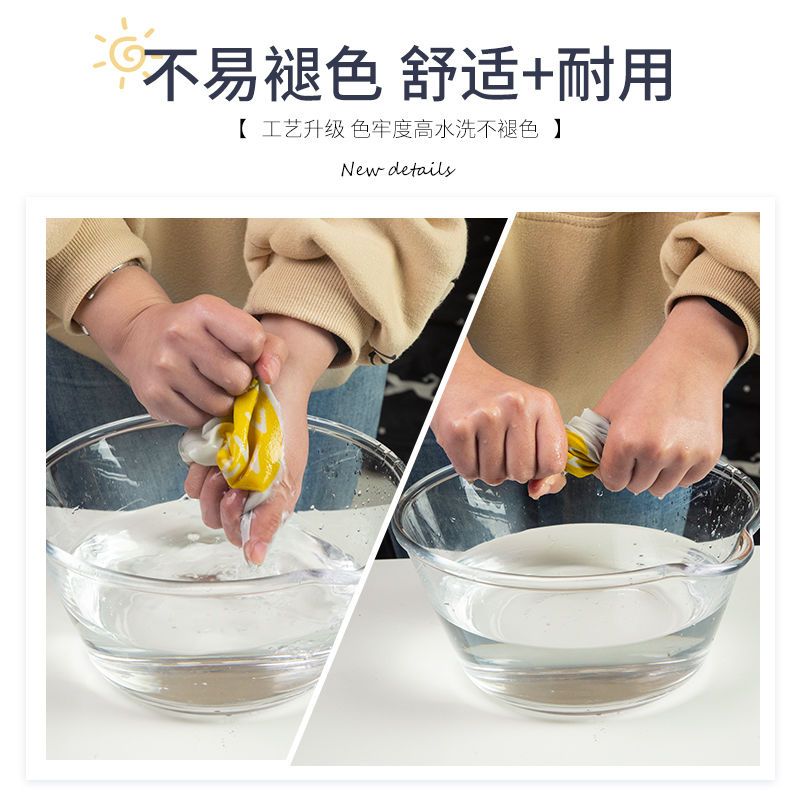 不易褪色 舒适+耐用

【 工艺升级 色牢度高水洗不褪色 】

New details