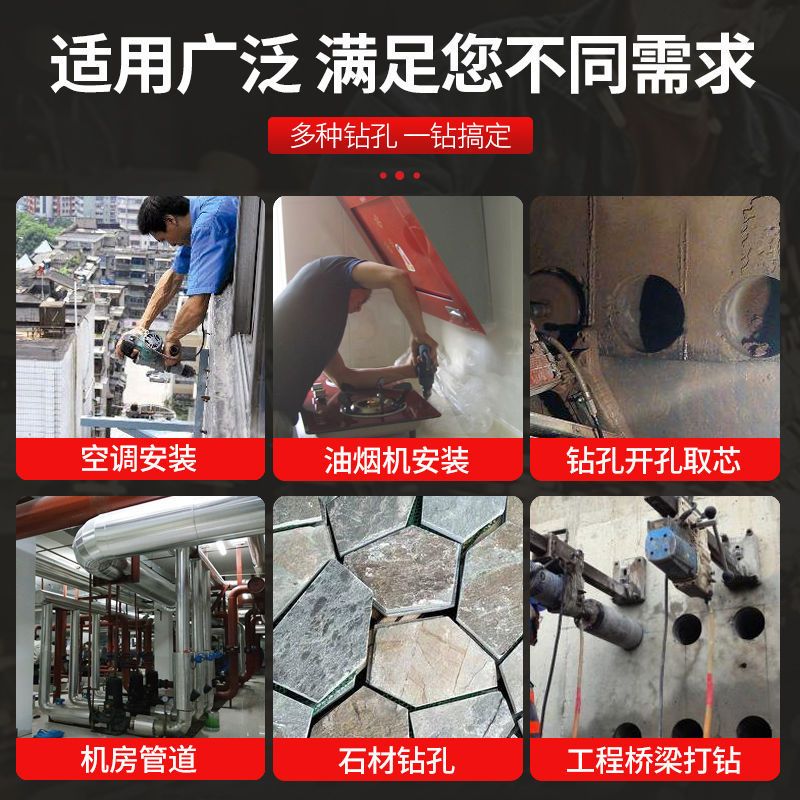 适用广泛 满足您不同需求

多种钻孔 一钻搞定

空调安装

油烟机安装

钻孔开孔取芯

机房管道

石材钻孔

工程桥梁打钻