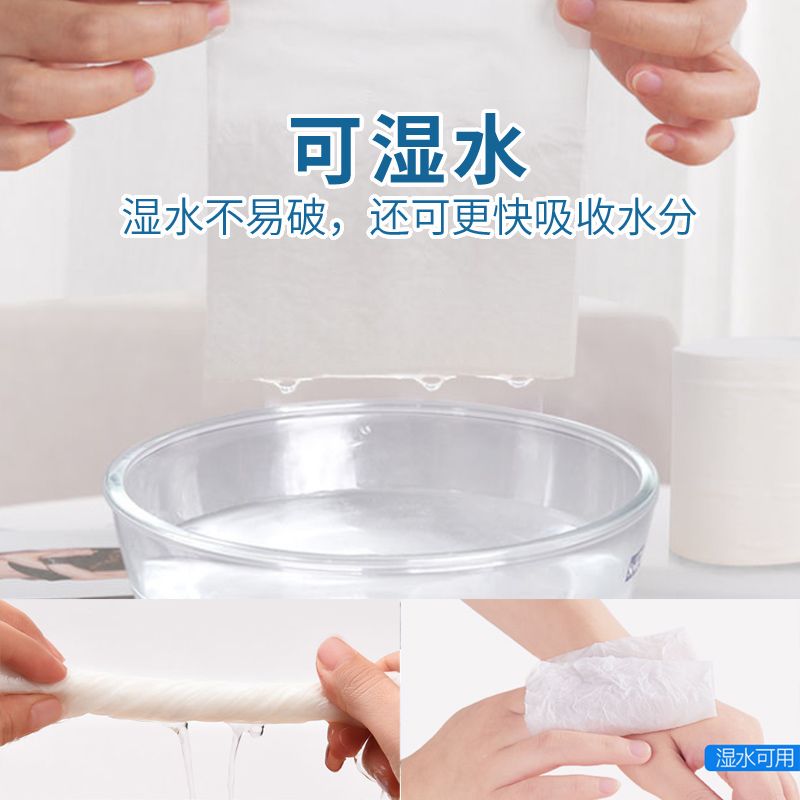 可湿水

湿水不易破，还可更快吸收水分

湿水可用