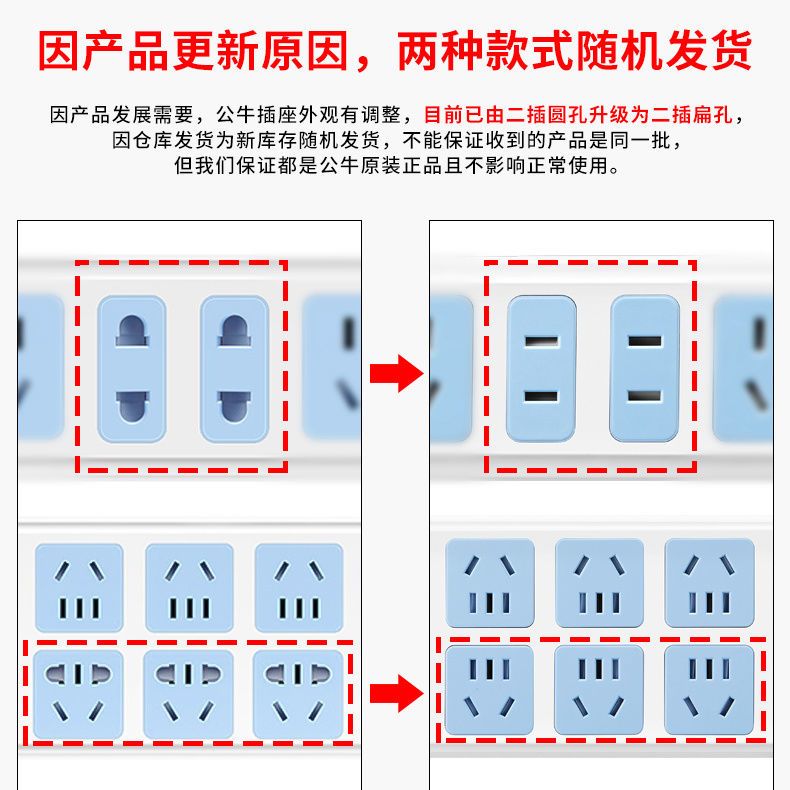 因产品更新原因，两种款式随机发货

因产品发展需要，公牛插座外观有调整，目前已由二插圆孔升级为二插扁孔，因仓库发货为新库存随机发货，不能保证收到的产品是同一批，但我们保证都是公牛原装正品且不影响正常使用。