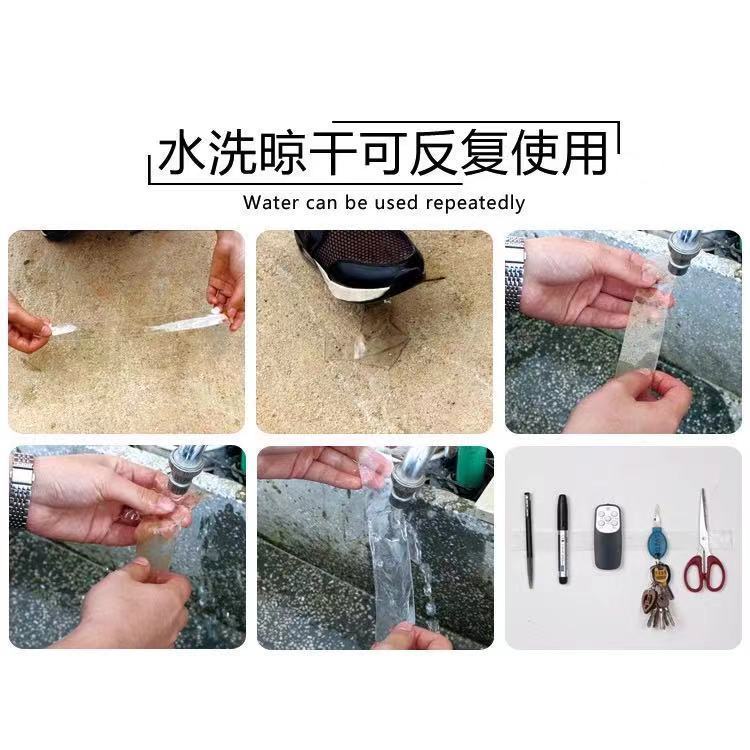 水洗晾干可反复使用

Water can be used repeatedly