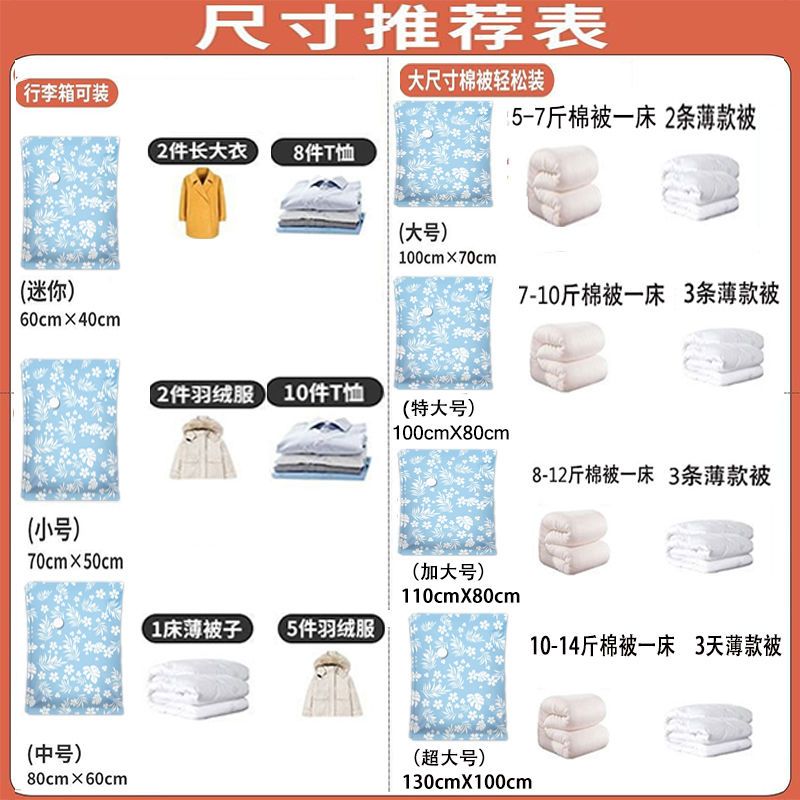 尺寸推荐表

行李箱可装

2件长大衣
8件T恤
(迷你)
60cm×40cm

2件羽绒服
10件T恤
(小号)
70cm×50cm

1床薄被子
5件羽绒服
(中号)
80cm×60cm

大尺寸棉被轻松装

5-7斤棉被一床 2条薄款被
(大号)
100cm×70cm

7-10斤棉被一床 3条薄款被
(特大号)
100cmX80cm

8-12斤棉被一床 3条薄款被
(加大号)
110cmX80cm

10-14斤棉被一床 3天薄款被
(超大号)
130cmX100cm