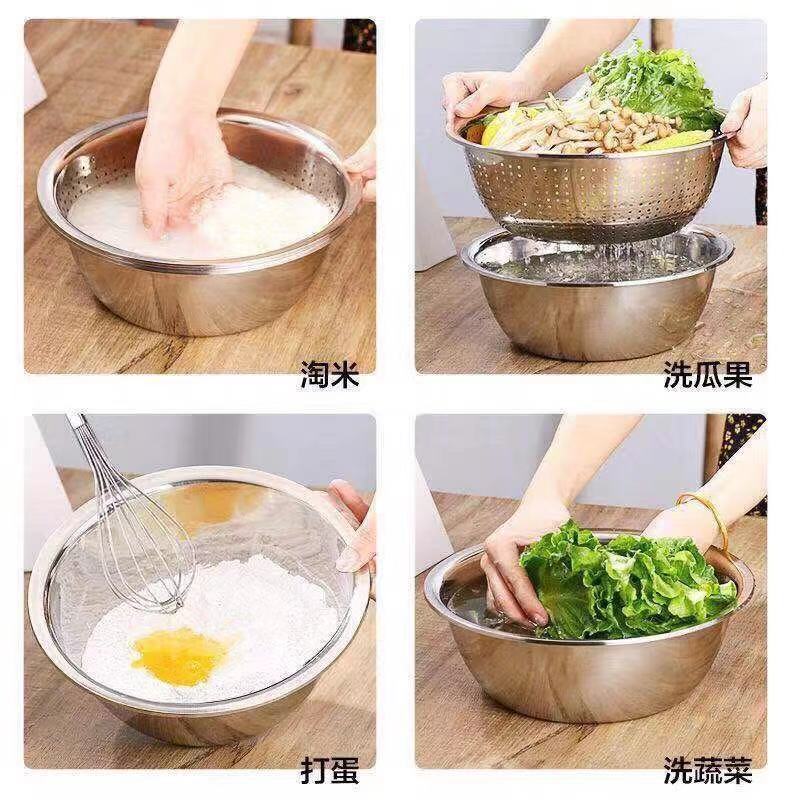 淘米

洗瓜果

打蛋

洗蔬菜