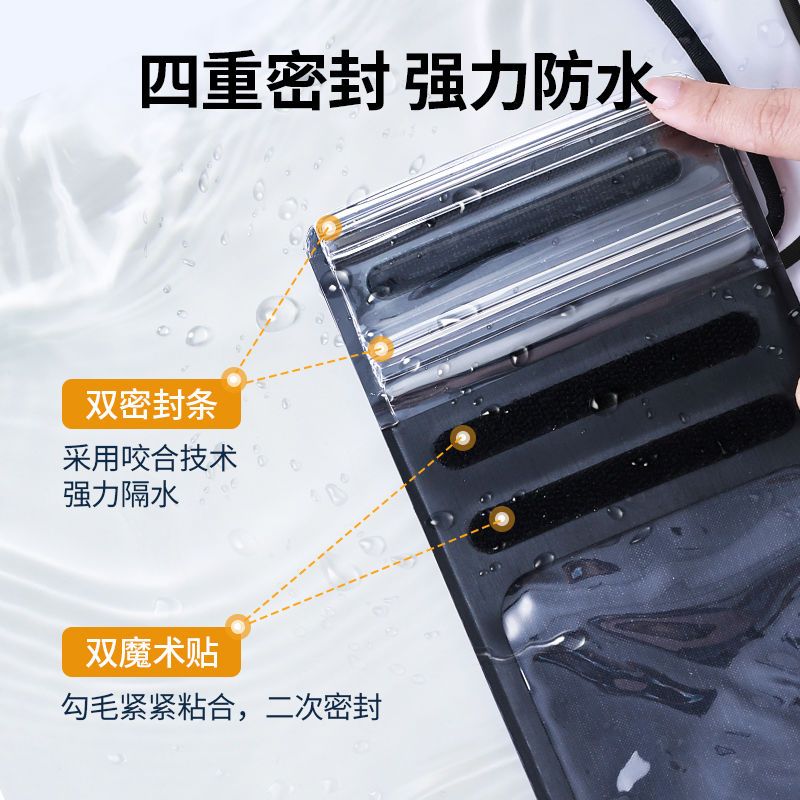 四重密封 强力防水

双密封条

采用咬合技术
强力隔水

双魔术贴

勾毛紧紧粘合，二次密封