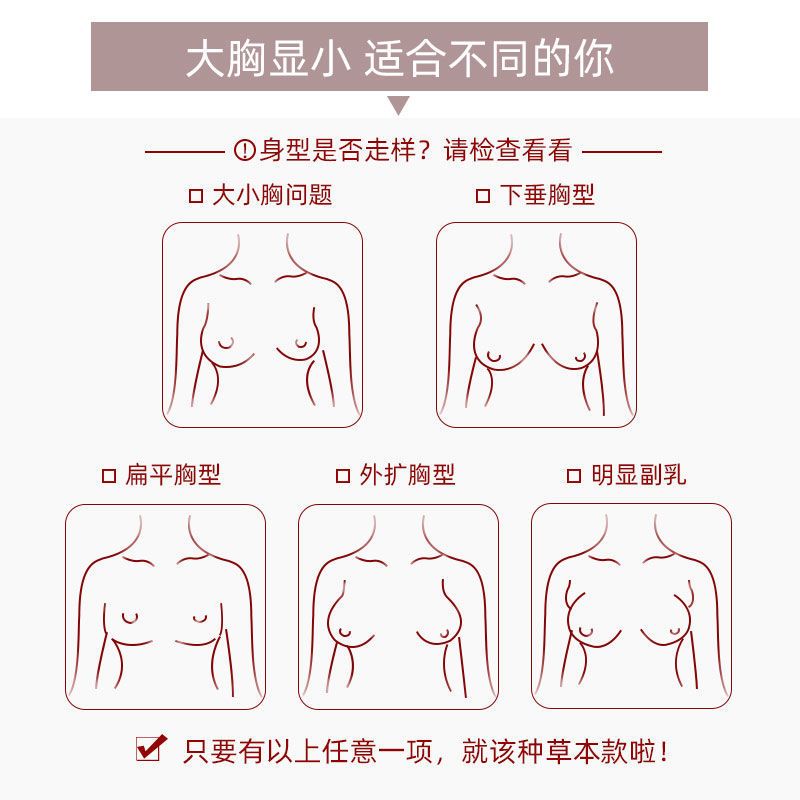 大胸显小 适合不同的你

身型是否走样？请检查看看

大小胸问题

下垂胸型

扁平胸型

外扩胸型

明显副乳

只要有以上任意一项，就该种草本款啦！