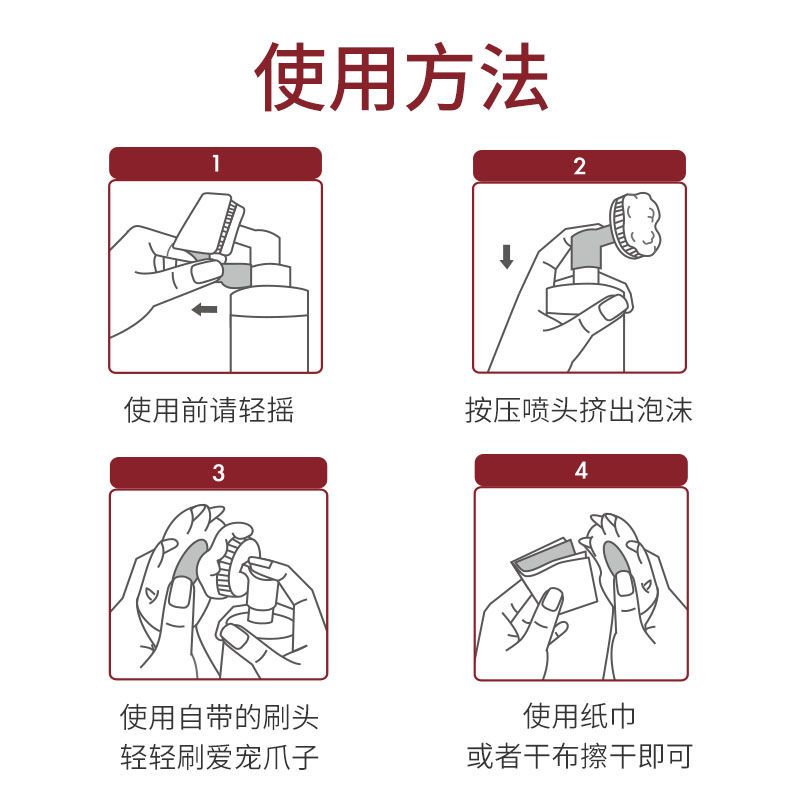 使用方法

1

使用前请轻摇

2

按压喷头挤出泡沫

3

使用自带的刷头
轻轻刷爱宠爪子

4

使用纸巾
或者干布擦干即可