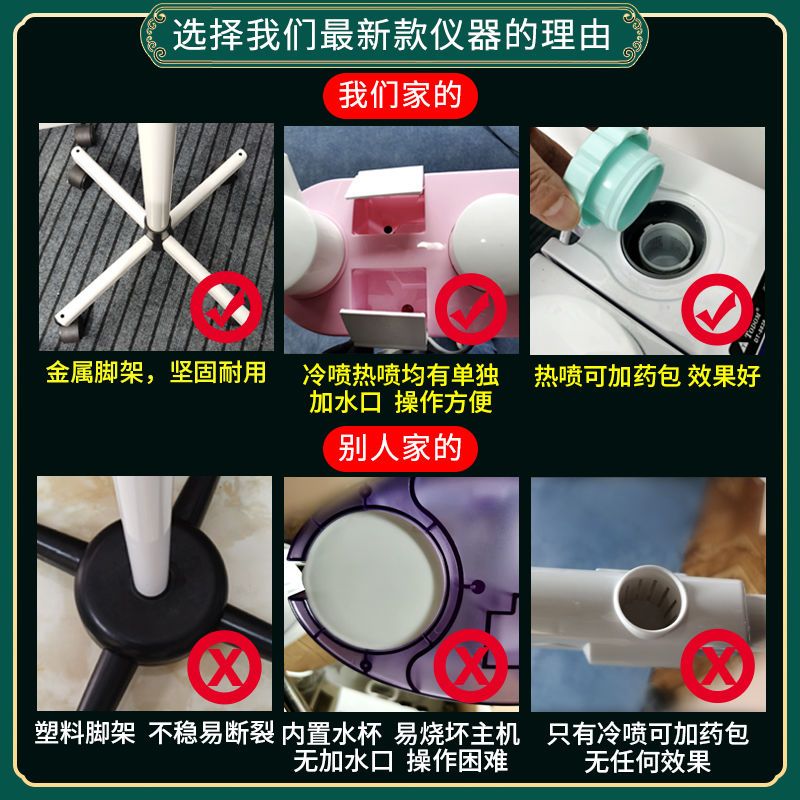 选择我们最新款仪器的理由

我们家的

金属脚架，坚固耐用

冷喷热喷均有单独加水口 操作方便

热喷可加药包 效果好

别人家的

塑料脚架 不稳易断裂

内置水杯 易烧坏主机 无加水口 操作困难

只有冷喷可加药包 无任何效果