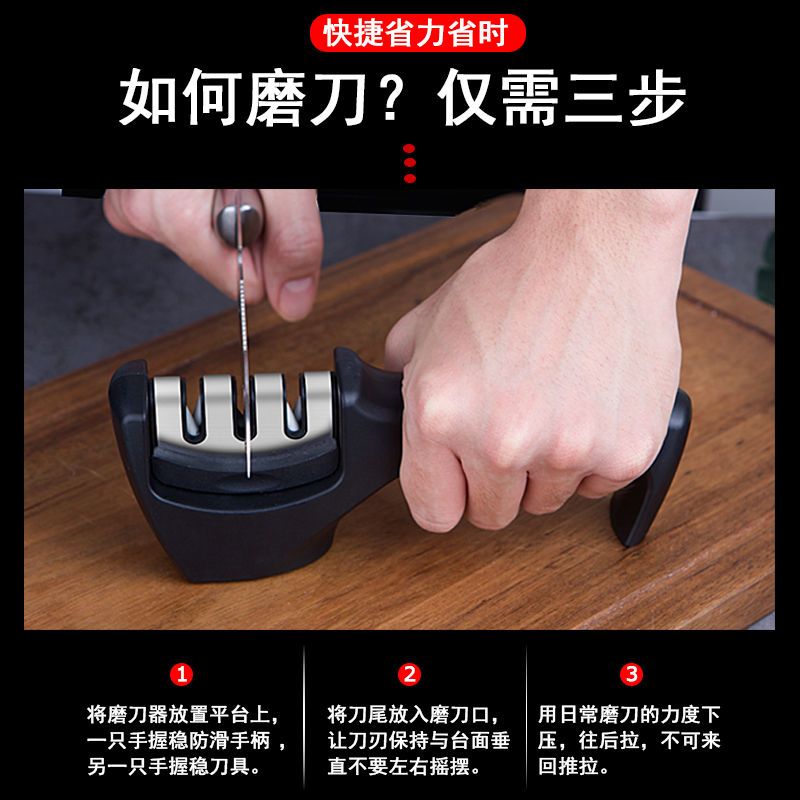 快捷省力省时

如何磨刀？仅需三步

1
将磨刀器放置平台上，一只手握稳防滑手柄，另一只手握稳刀具。

2
将刀尾放入磨刀口，让刀刃保持与台面垂直不要左右摇摆。

3
用日常磨刀的力度下压，往后拉，不可来回推拉。