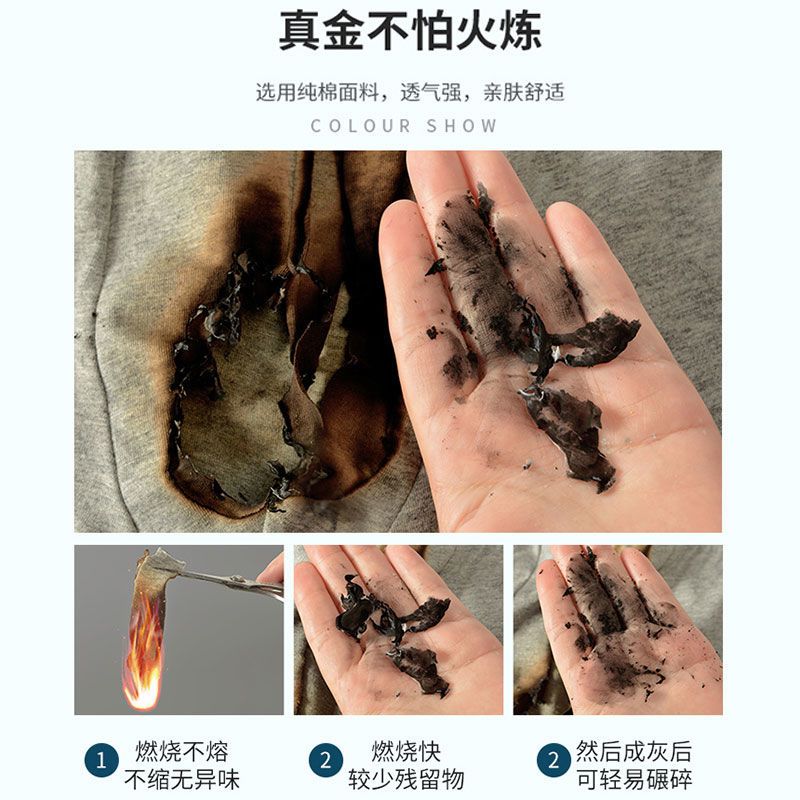 真金不怕火炼

选用纯棉面料，透气强，亲肤舒适

COLOUR SHOW

1 燃烧不熔
不缩无异味

2 燃烧快
较少残留物

2 然后成灰后
可轻易碾碎