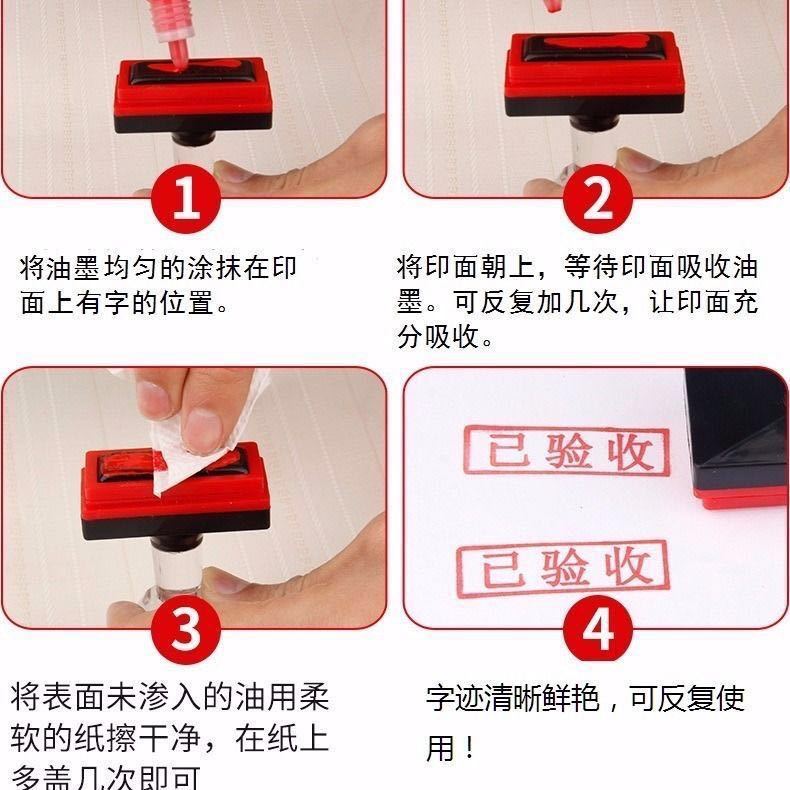 1

将油墨均匀的涂抹在印面上有字的位置。

2

将印面朝上，等待印面吸收油墨。可反复加几次，让印面充分吸收。

3

将表面未渗入的油用柔软的纸擦干净，在纸上多盖几次即可

已验收

已验收

4

字迹清晰鲜艳，可反复使用！