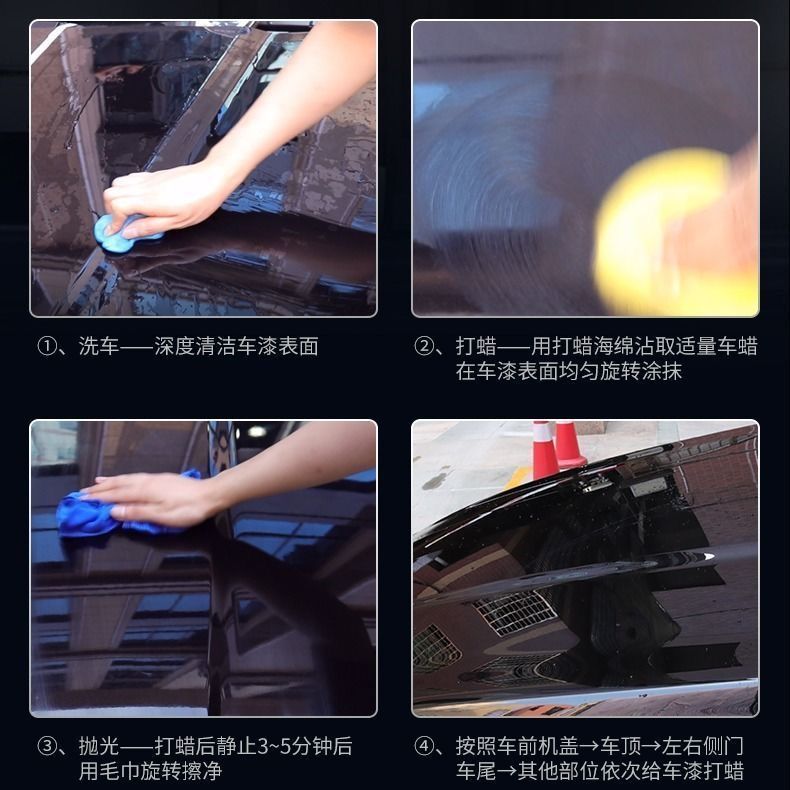 ①、洗车——深度清洁车漆表面

②、打蜡——用打蜡海绵沾取适量车蜡在车漆表面均匀旋转涂抹

③、抛光——打蜡后静止3~5分钟后用毛巾旋转擦净

④、按照车前机盖→车顶→左右侧门车尾→其他部位依次给车漆打蜡