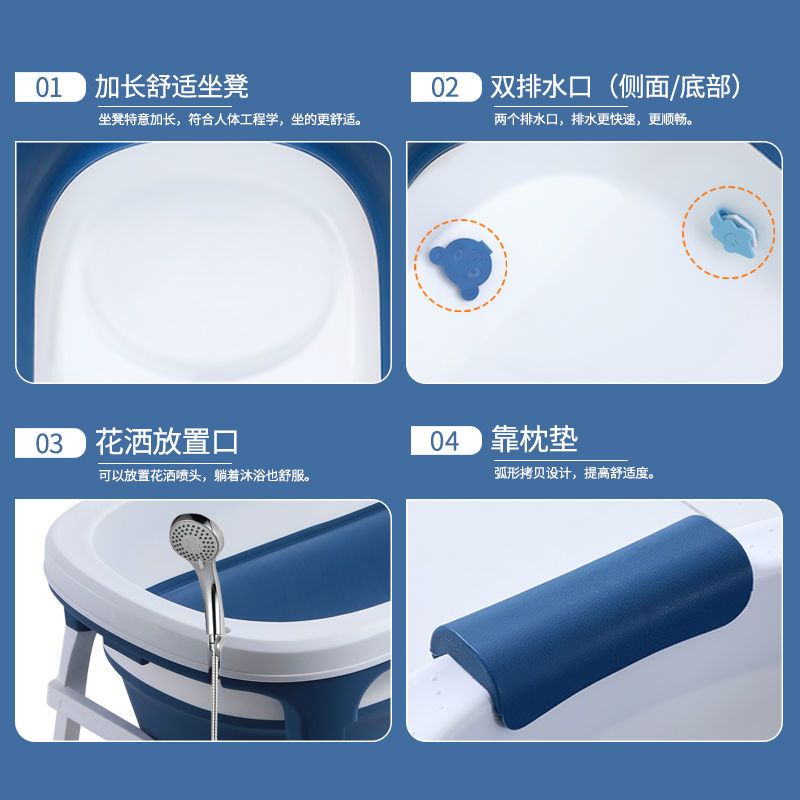 01 加长舒适坐凳
坐凳特意加长，符合人体工程学，坐的更舒适。

02 双排水口（侧面/底部）
两个排水口，排水更快速，更顺畅。

03 花洒放置口
可以放置花洒喷头，躺着沐浴也舒服。

04 靠枕垫
弧形拷贝设计，提高舒适度。