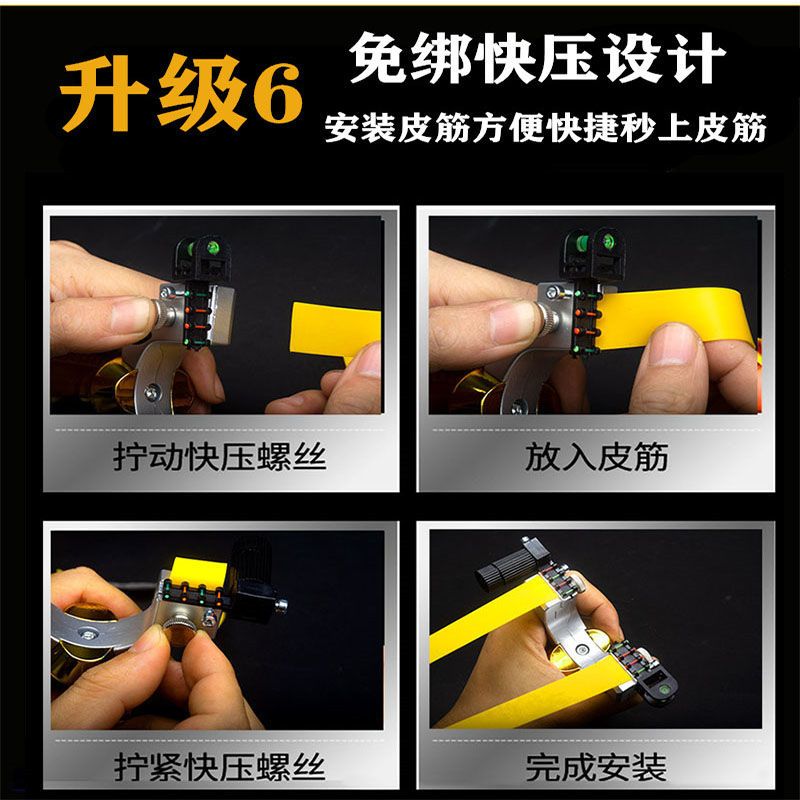 升级6

免绑快压设计

安装皮筋方便快捷秒上皮筋

拧动快压螺丝

放入皮筋

拧紧快压螺丝

完成安装