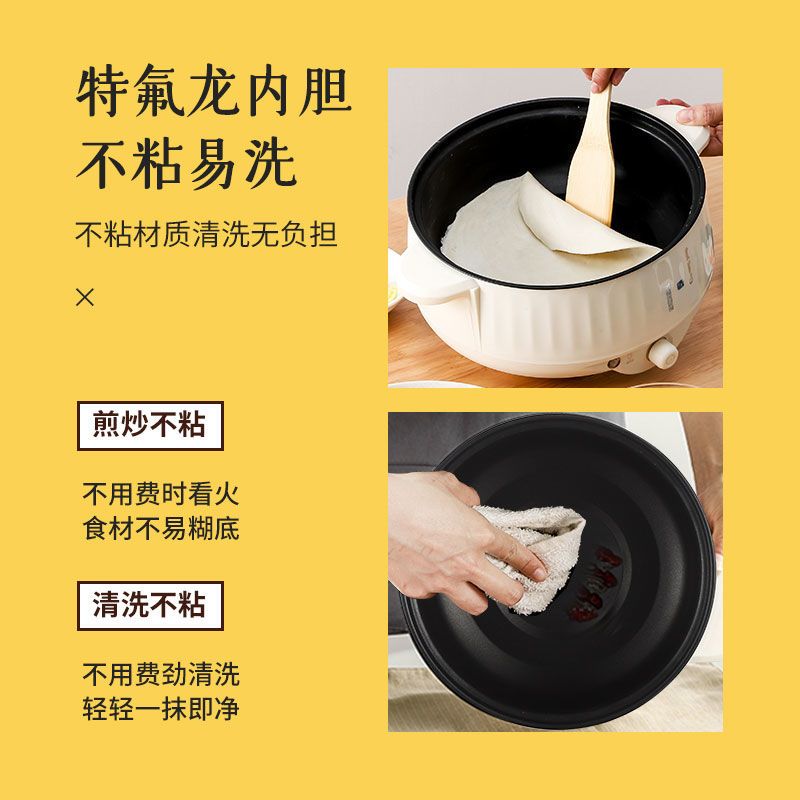 特氟龙内胆
不粘易洗

不粘材质清洗无负担

×

煎炒不粘

不用费时看火
食材不易糊底

清洗不粘

不用费劲清洗
轻轻一抹即净