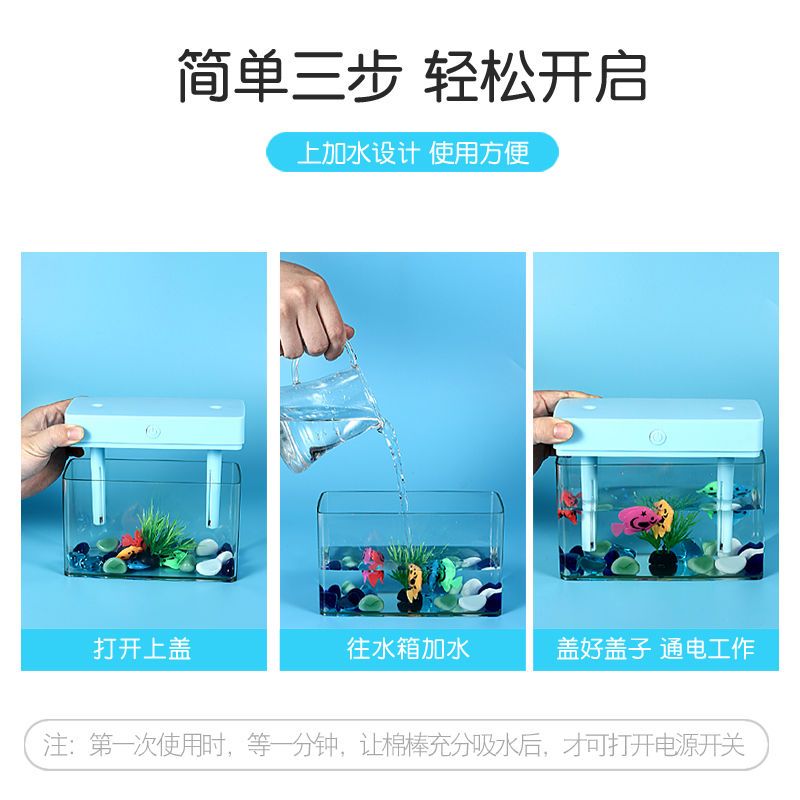 简单三步 轻松开启

上加水设计 使用方便

打开上盖

往水箱加水

盖好盖子 通电工作

注：第一次使用时，等一分钟，让棉棒充分吸水后，才可打开电源开关