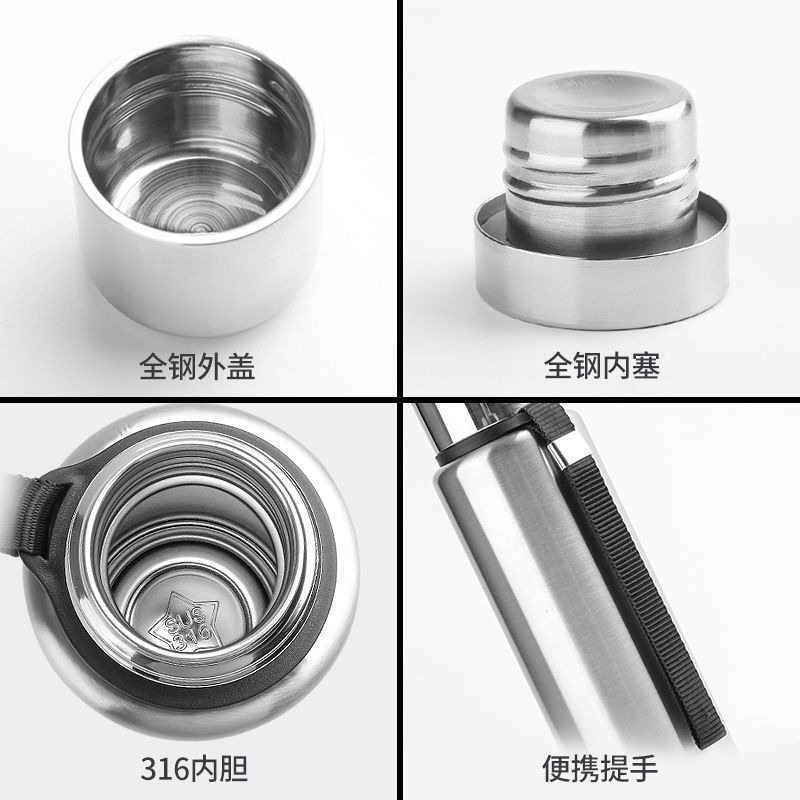 全钢外盖

全钢内塞

SUS 316

316内胆

便携提手