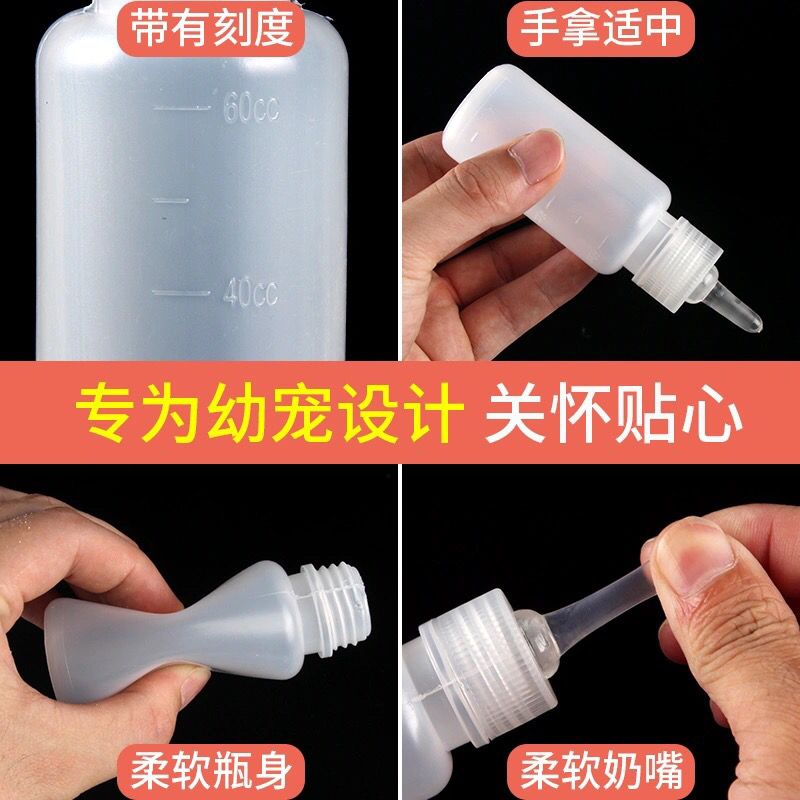 带有刻度

60cc

40cc

手拿适中

专为幼宠设计 关怀贴心

柔软瓶身

柔软奶嘴