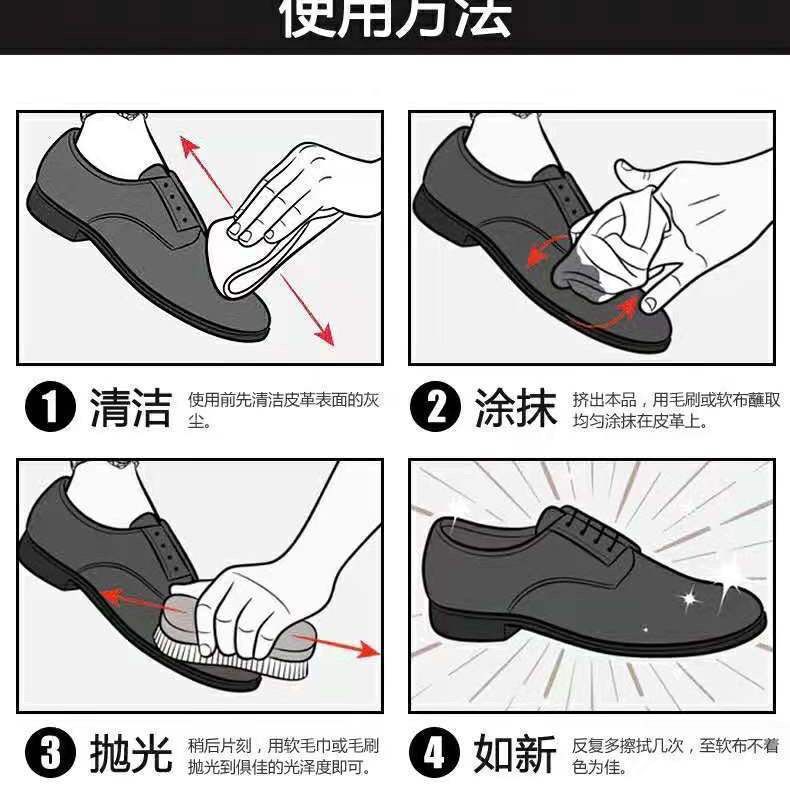 使用方法

1 清洁 使用前先清洁皮革表面的灰尘。

2 涂抹 挤出本品，用毛刷或软布蘸取均匀涂抹在皮革上。

3 抛光 稍后片刻，用软毛巾或毛刷抛光到俱佳的光泽度即可。

4 如新 反复多擦拭几次，至软布不着色为佳。