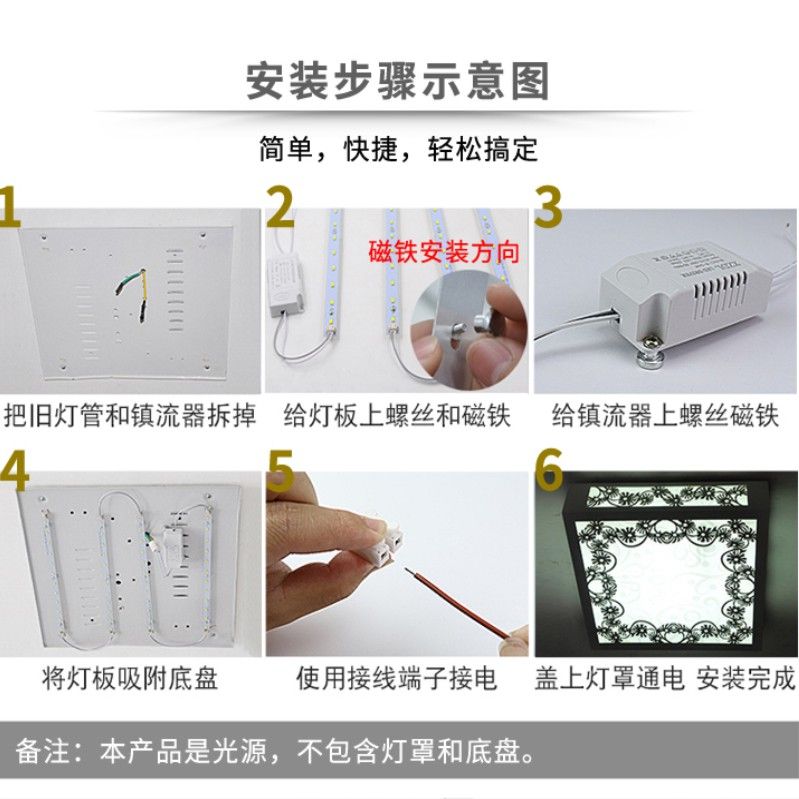 安装步骤示意图

简单，快捷，轻松搞定

1

把旧灯管和镇流器拆掉

2

磁铁安装方向

给灯板上螺丝和磁铁

3

给镇流器上螺丝磁铁

4

将灯板吸附底盘

5

使用接线端子接电

6

盖上灯罩通电 安装完成

备注：本产品是光源，不包含灯罩和底盘。