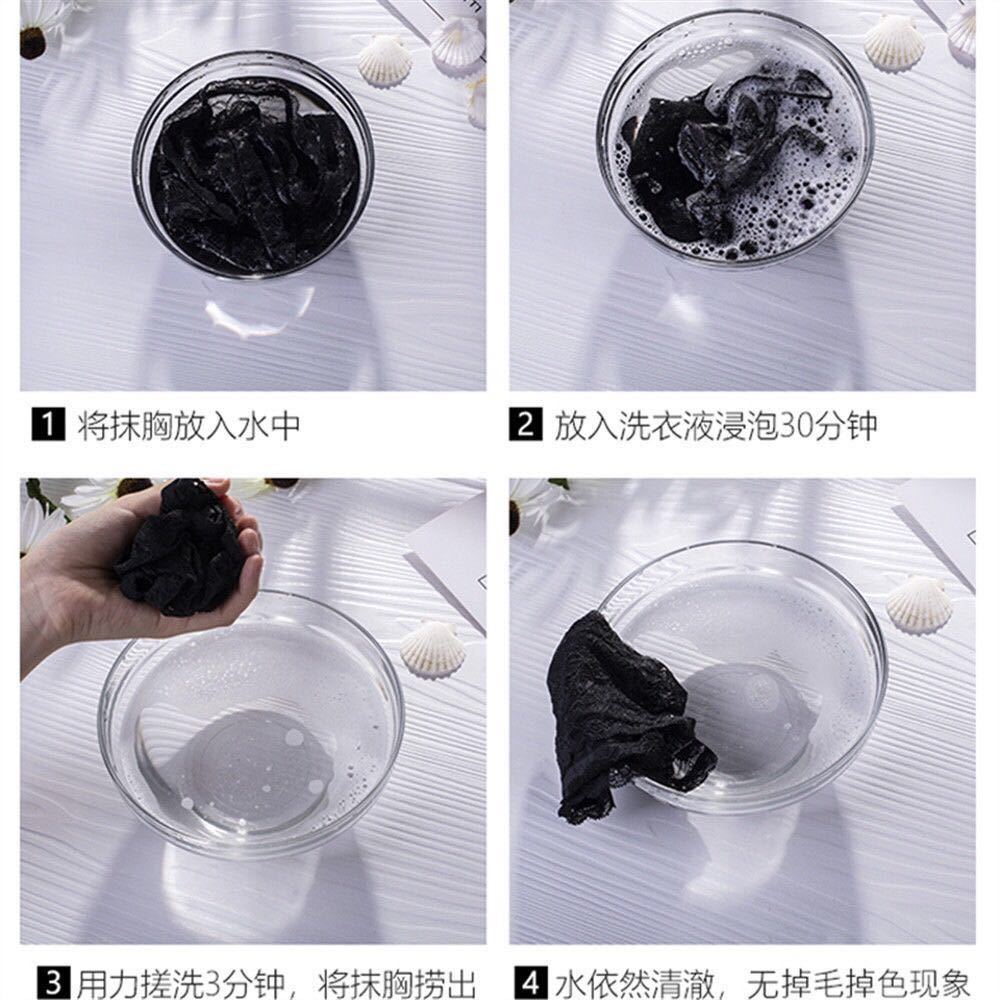 1 将抹胸放入水中

2 放入洗衣液浸泡30分钟

3 用力搓洗3分钟，将抹胸捞出

4 水依然清澈，无掉毛掉色现象