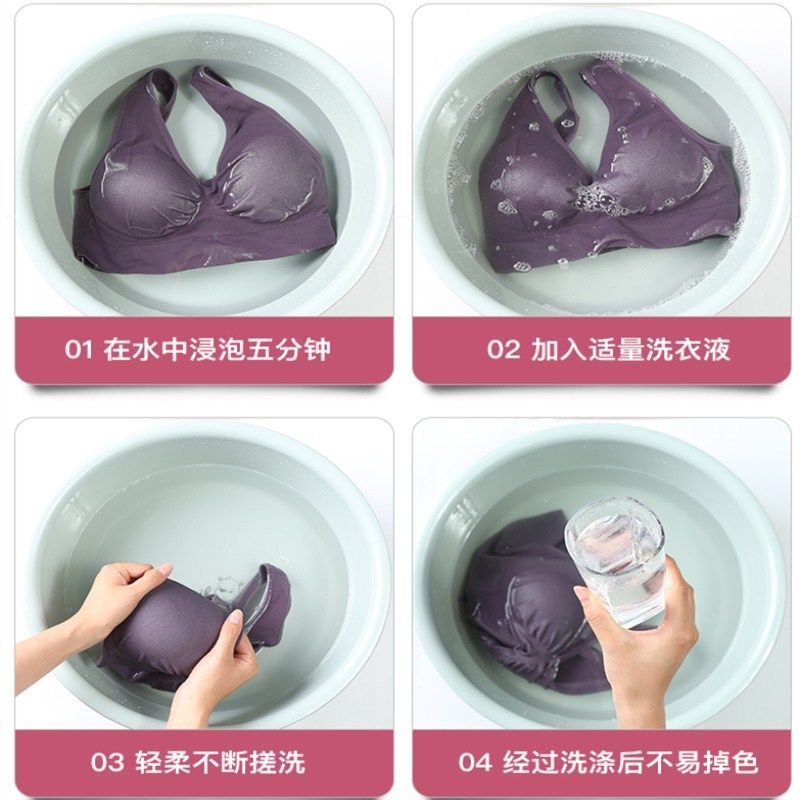 01 在水中浸泡五分钟

02 加入适量洗衣液

03 轻柔不断搓洗

04 经过洗涤后不易掉色